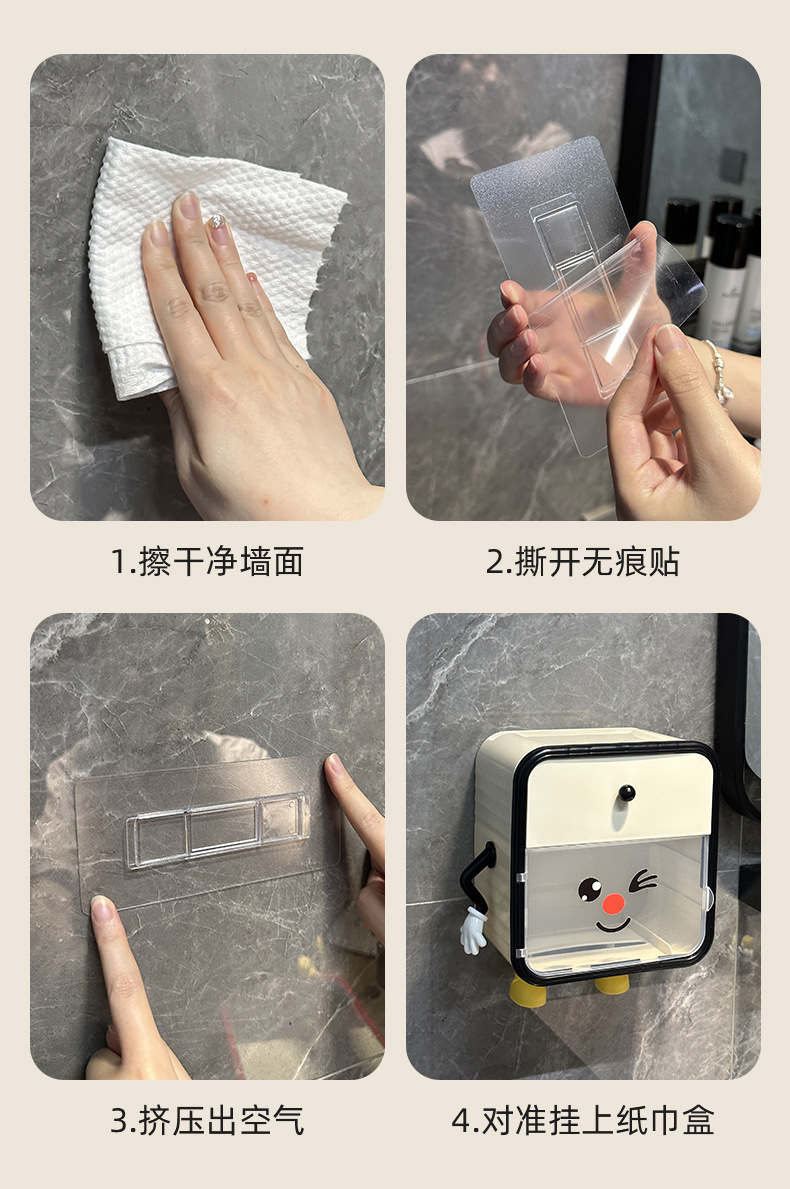 1.擦干净墙面

2.撕开无痕贴

3.挤压出空气

4.对准挂上纸巾盒