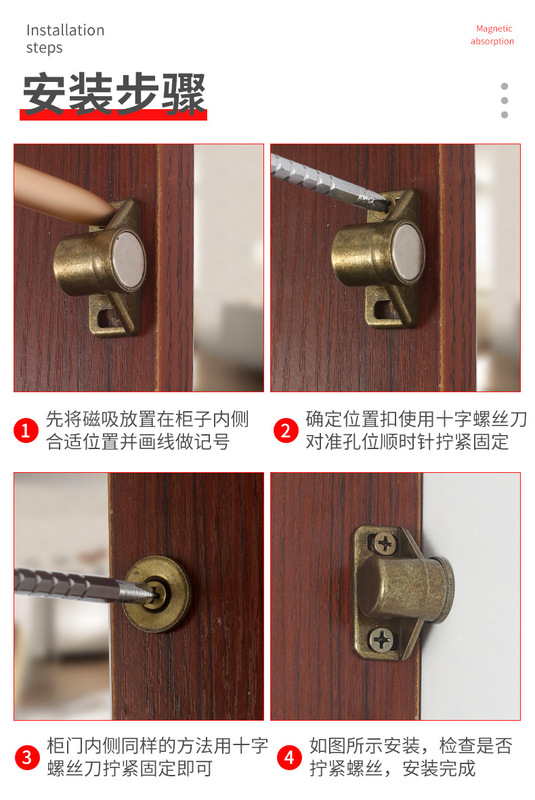 Installation steps

Magnetic absorption

安装步骤

1 先将磁吸放置在柜子内侧合适位置并画线做记号

2 确定位置扣使用十字螺丝刀对准孔位顺时针拧紧固定

3 柜门内侧同样的方法用十字螺丝刀拧紧固定即可

4 如图所示安装，检查是否拧紧螺丝，安装完成