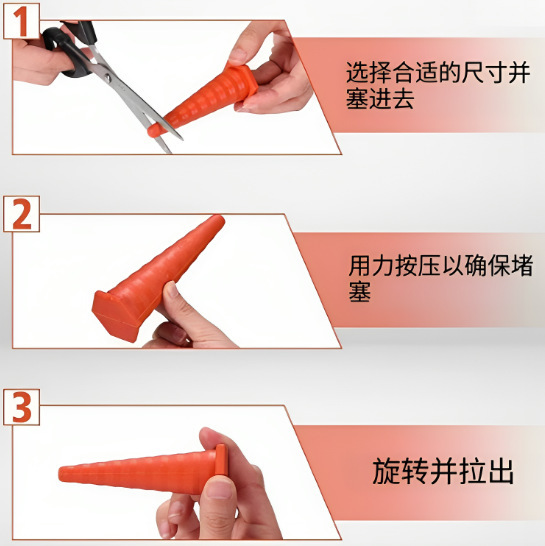 1

选择合适的尺寸并塞进去

2

用力按压以确保堵塞

3

旋转并拉出