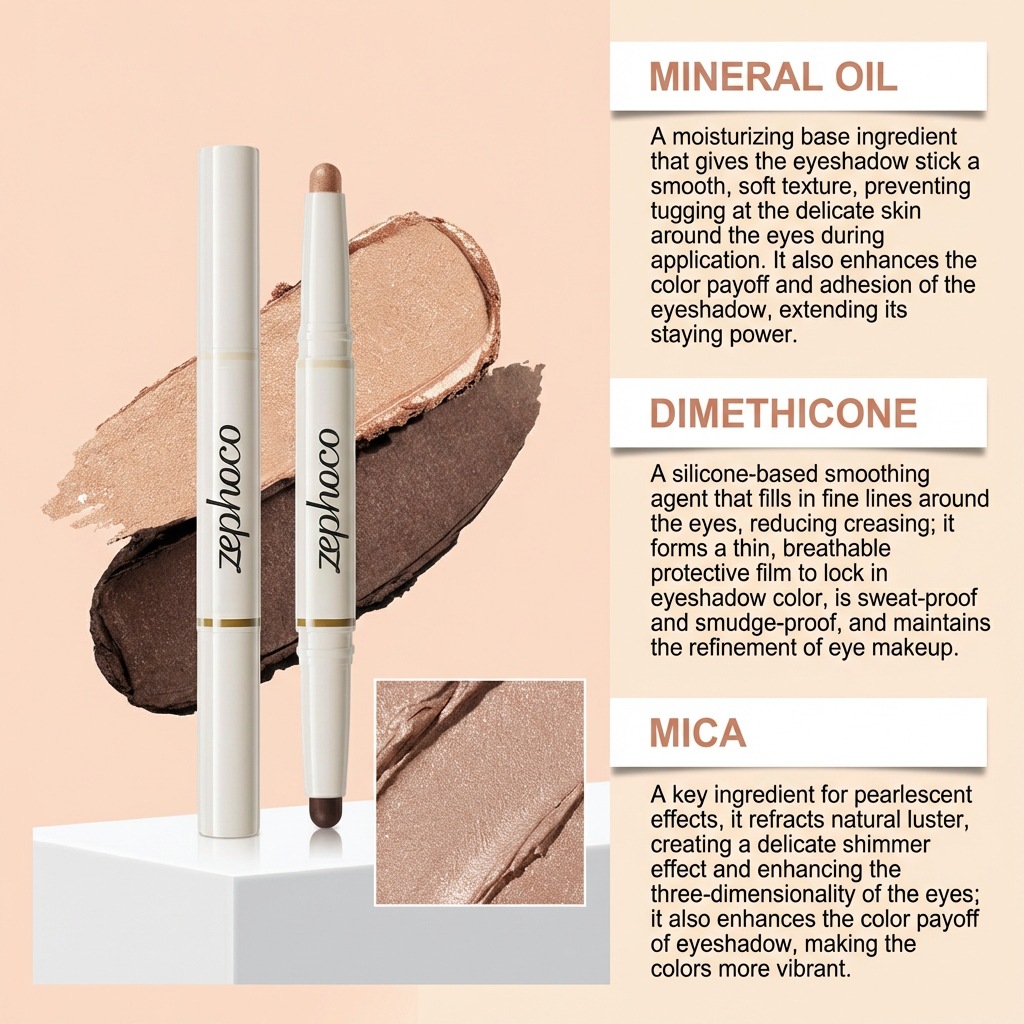 zephoco

zephoco

MINERAL OIL

A moisturizing base ingredient that gives the eyeshadow stick a smooth, soft texture, preventing tugging at the delicate skin around the eyes during application. It also enhances the color payoff and adhesion of the eyeshadow, extending its staying power.

DIMETHICONE

A silicone-based smoothing agent that fills in fine lines around the eyes, reducing creasing; it forms a thin, breathable protective film to lock in eyeshadow color, is sweat-proof and smudge-proof, and maintains the refinement of eye makeup.

MICA

A key ingredient for pearlescent effects, it refracts natural luster, creating a delicate shimmer effect and enhancing the three-dimensionality of the eyes; it also enhances the color payoff of eyeshadow, making the colors more vibrant.