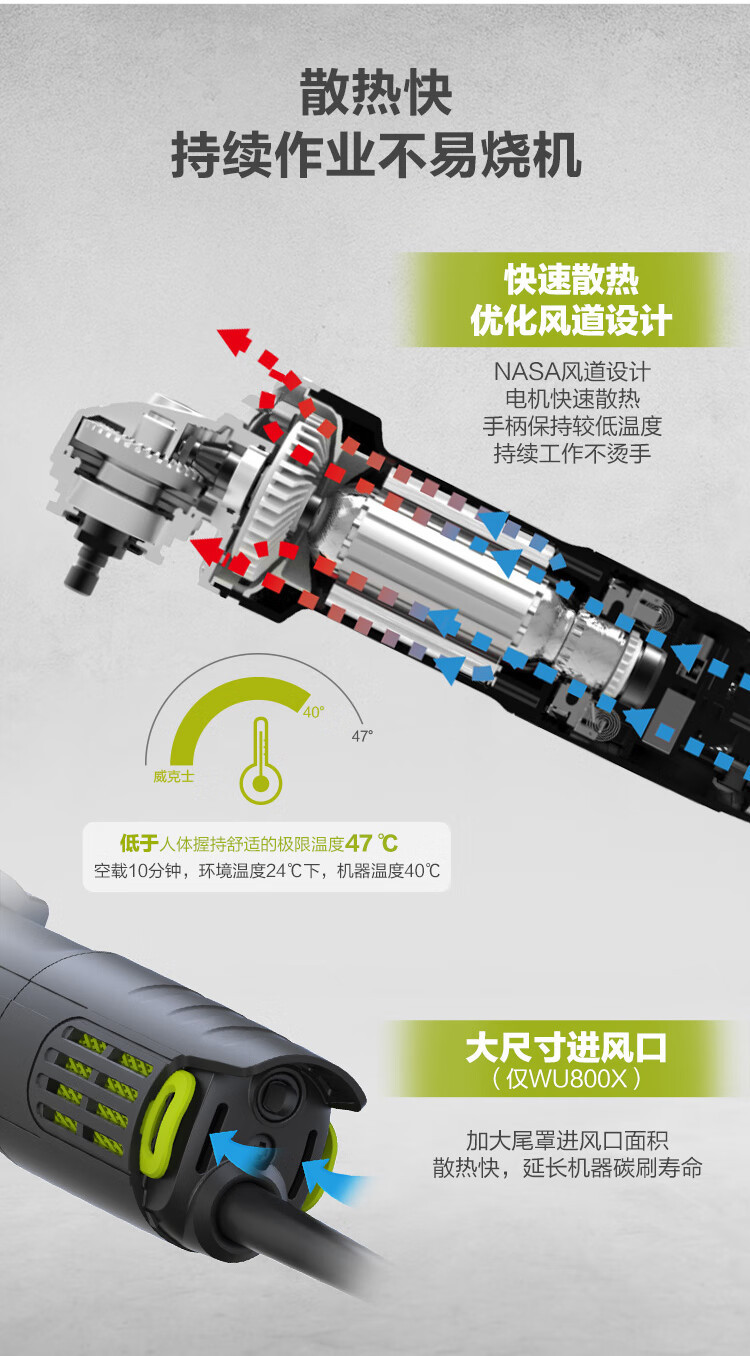 散热快
持续作业不易烧机

快速散热
优化风道设计

NASA风道设计
电机快速散热
手柄保持较低温度
持续工作不烫手

40°
47°
威克士

低于人体握持舒适的极限温度47 ℃
空载10分钟，环境温度24℃下，机器温度40℃

大尺寸进风口
（仅WU800X）

加大尾罩进风口面积
散热快，延长机器碳刷寿命