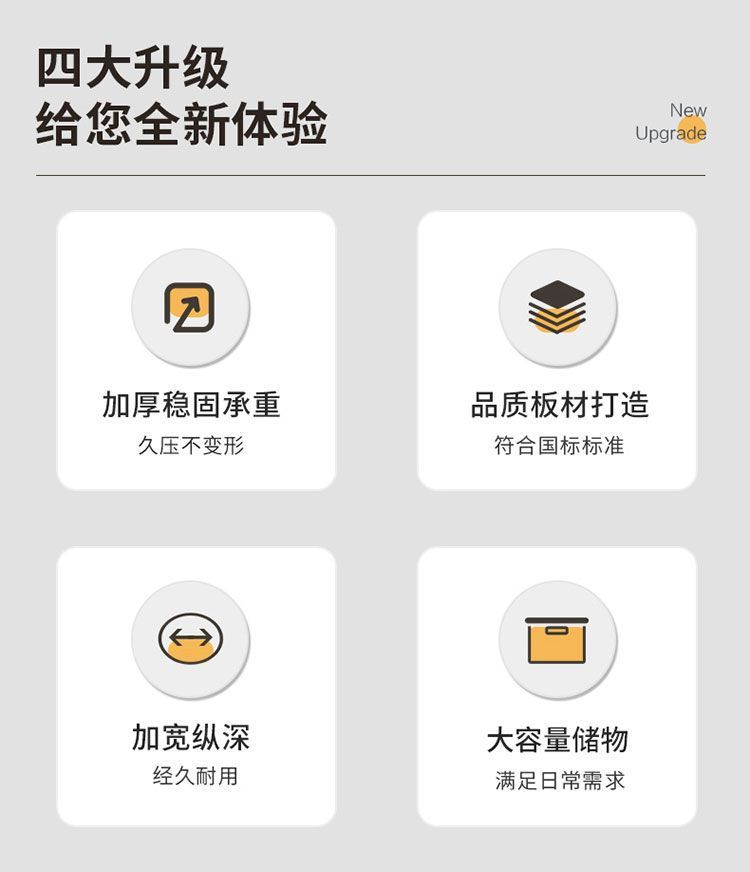 四大升级
给您全新体验

New
Upgrade

加厚稳固承重
久压不变形

品质板材打造
符合国标标准

加宽纵深
经久耐用

大容量储物
满足日常需求