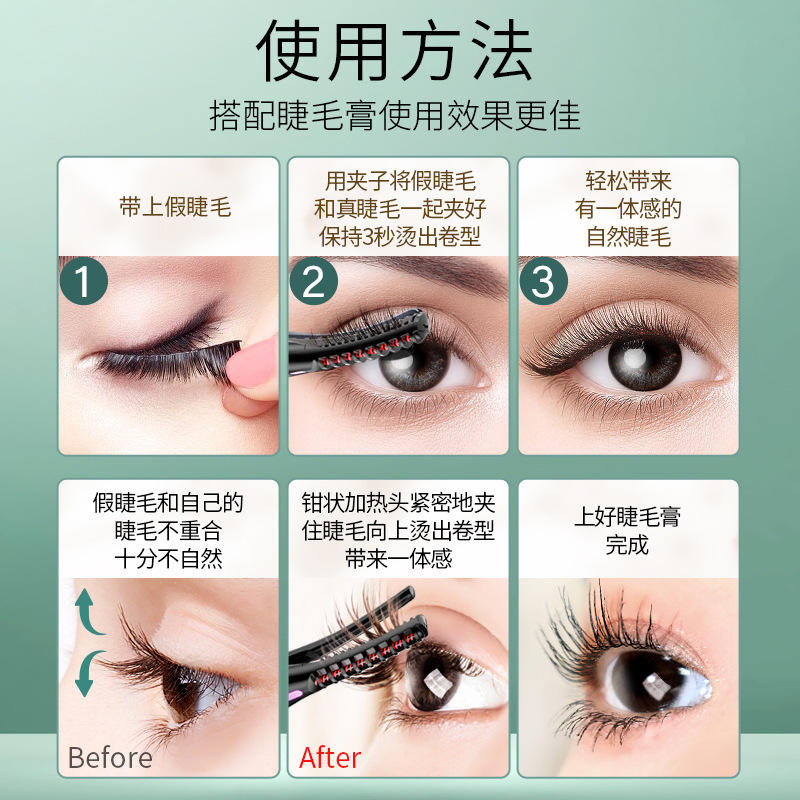 使用方法

搭配睫毛膏使用效果更佳

带上假睫毛

1

用夹子将假睫毛和真睫毛一起夹好保持3秒烫出卷型

2

轻松带来有一体感的自然睫毛

3

假睫毛和自己的睫毛不重合十分不自然

Before

钳状加热头紧密地夹住睫毛向上烫出卷型带来一体感

After

上好睫毛膏完成