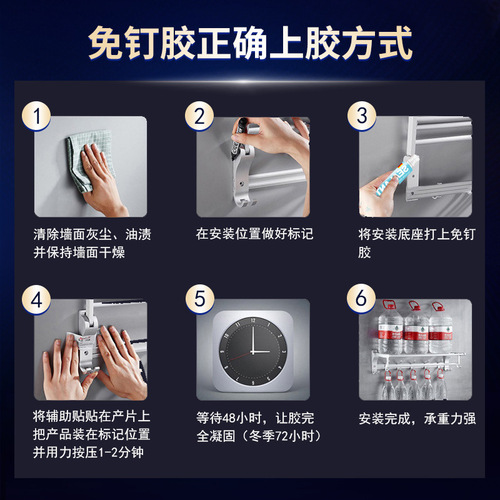 免钉胶正确上胶方式

1
清除墙面灰尘、油渍并保持墙面干燥

2
在安装位置做好标记

3
将安装底座打上免钉胶

4
将辅助贴贴在产片上把产品装在标记位置并用力按压1-2分钟

5
等待48小时，让胶完全凝固（冬季72小时）

6
安装完成，承重力强