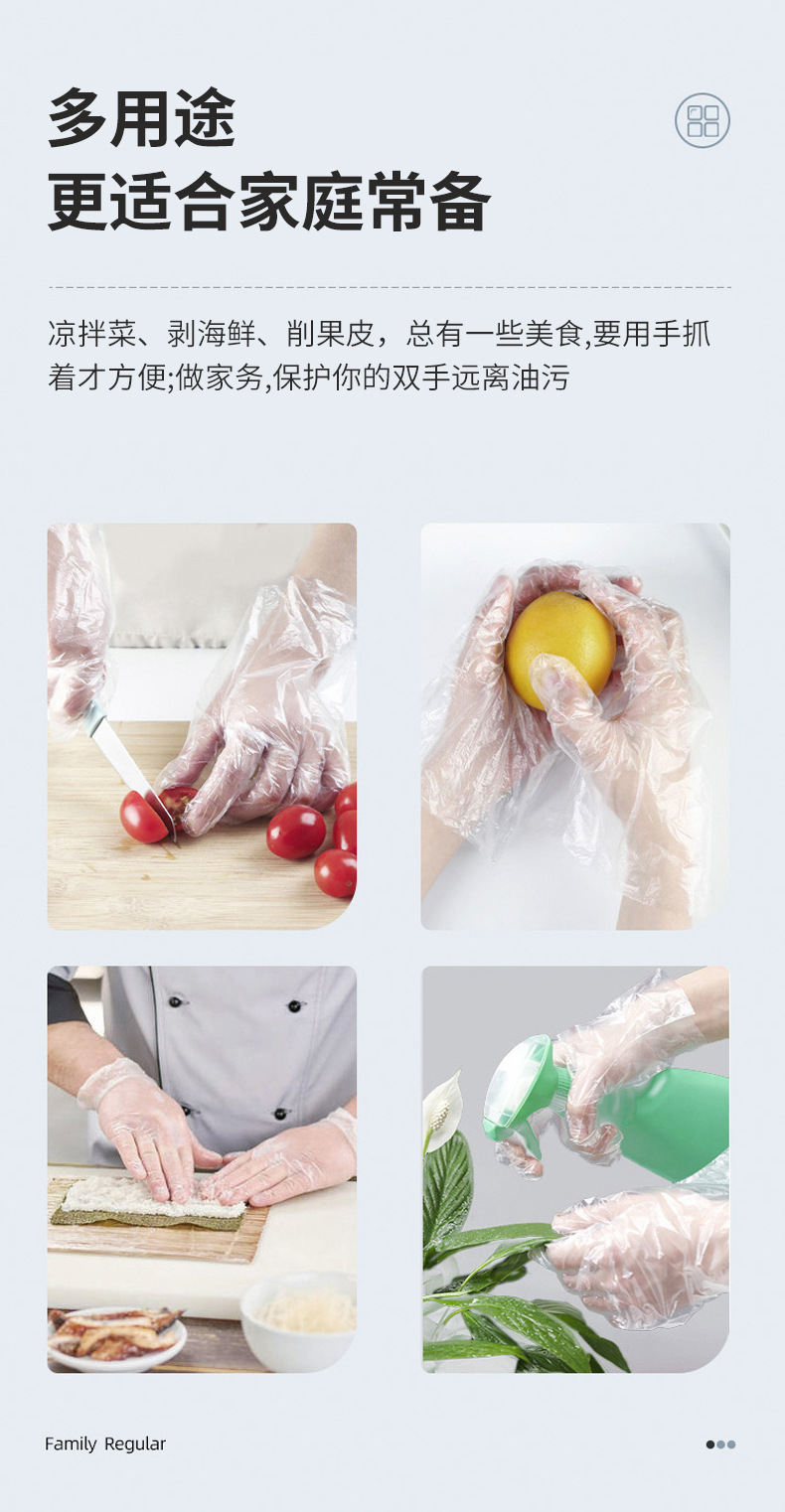 多用途
更适合家庭常备

凉拌菜、剥海鲜、削果皮，总有一些美食,要用手抓着才方便;做家务,保护你的双手远离油污

Family Regular