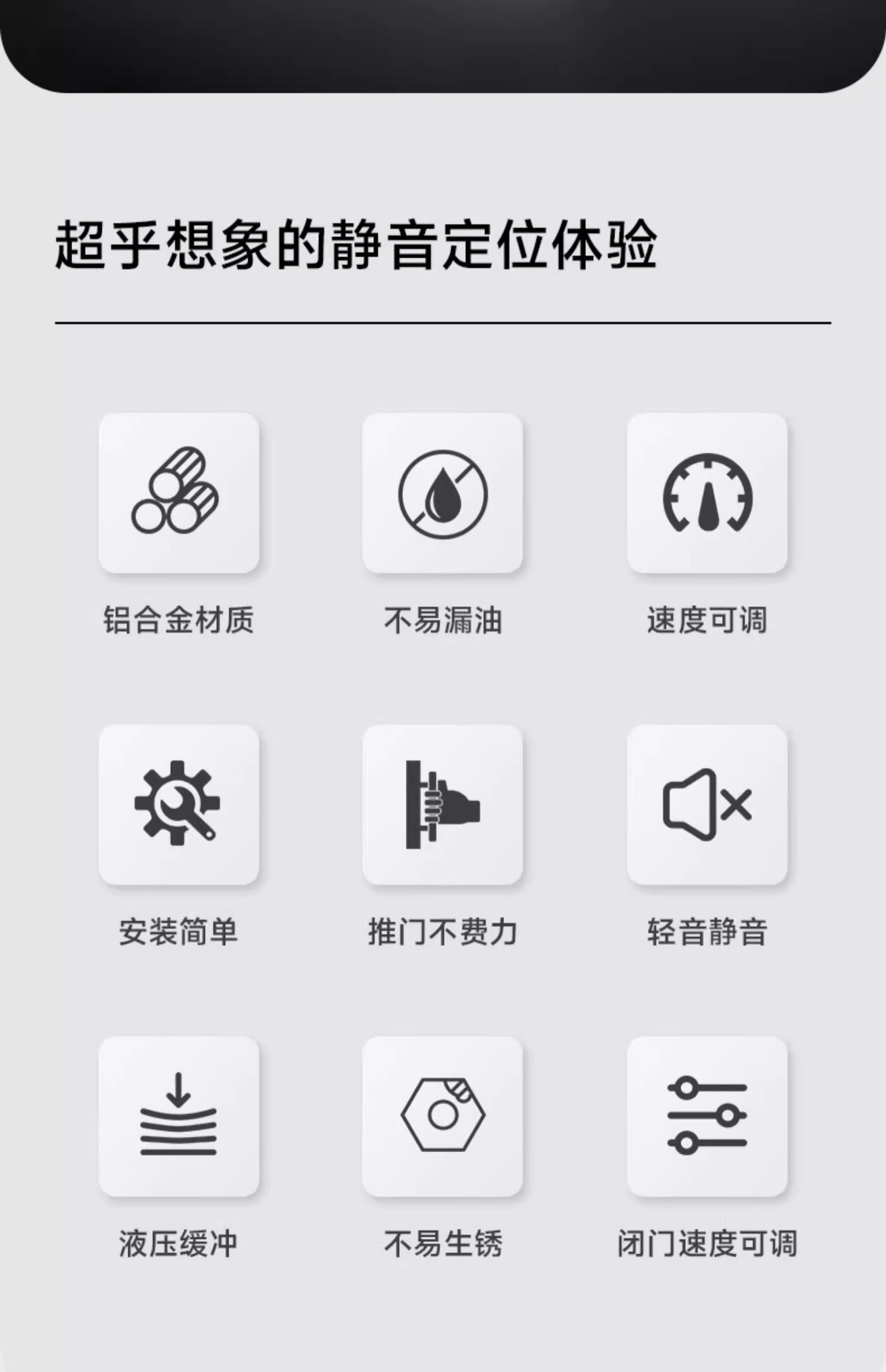 超乎想象的静音定位体验

铝合金材质

不易漏油

速度可调

安装简单

推门不费力

轻音静音

液压缓冲

不易生锈

闭门速度可调