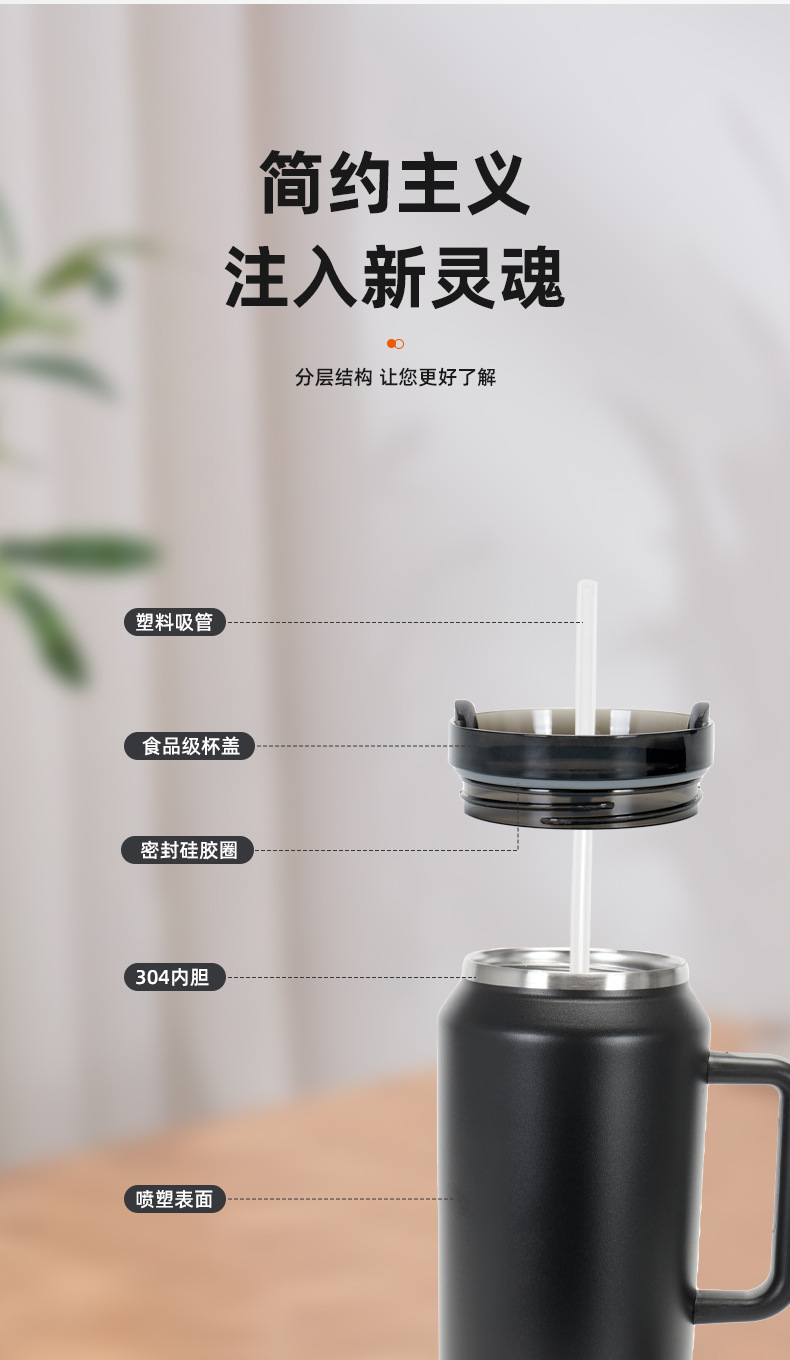 简约主义
注入新灵魂

分层结构 让您更好了解

塑料吸管

食品级杯盖

密封硅胶圈

304内胆

喷塑表面