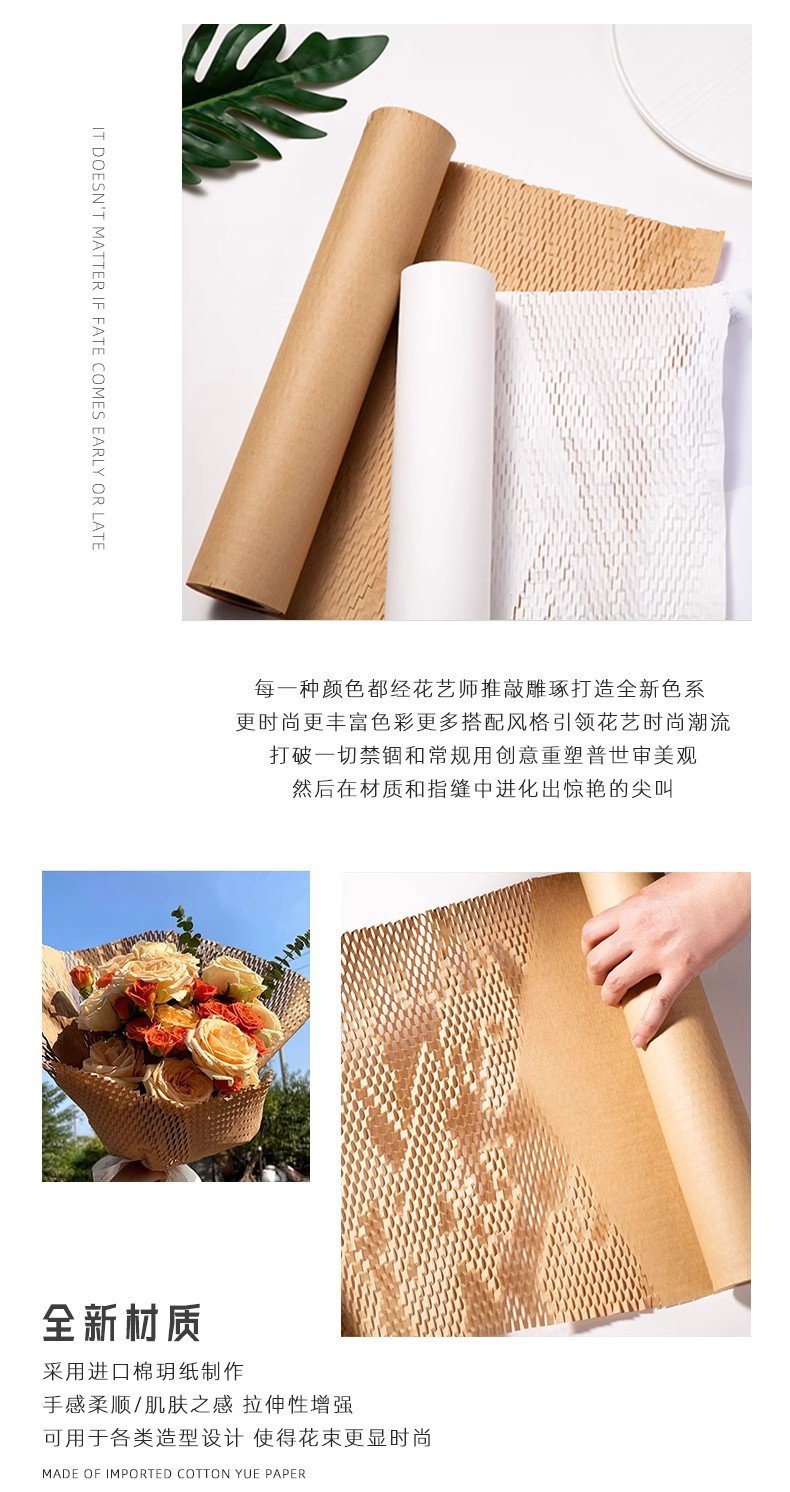 IT DOESN'T MATTER IF FATE COMES EARLY OR LATE

每一种颜色都经花艺师推敲雕琢打造全新色系
更时尚更丰富色彩更多搭配风格引领花艺时尚潮流
打破一切禁锢和常规用创意重塑普世审美观
然后在材质和指缝中进化出惊艳的尖叫

全新材质

采用进口棉玥纸制作
手感柔顺/肌肤之感 拉伸性增强
可用于各类造型设计 使得花束更显时尚

MADE OF IMPORTED COTTON YUE PAPER