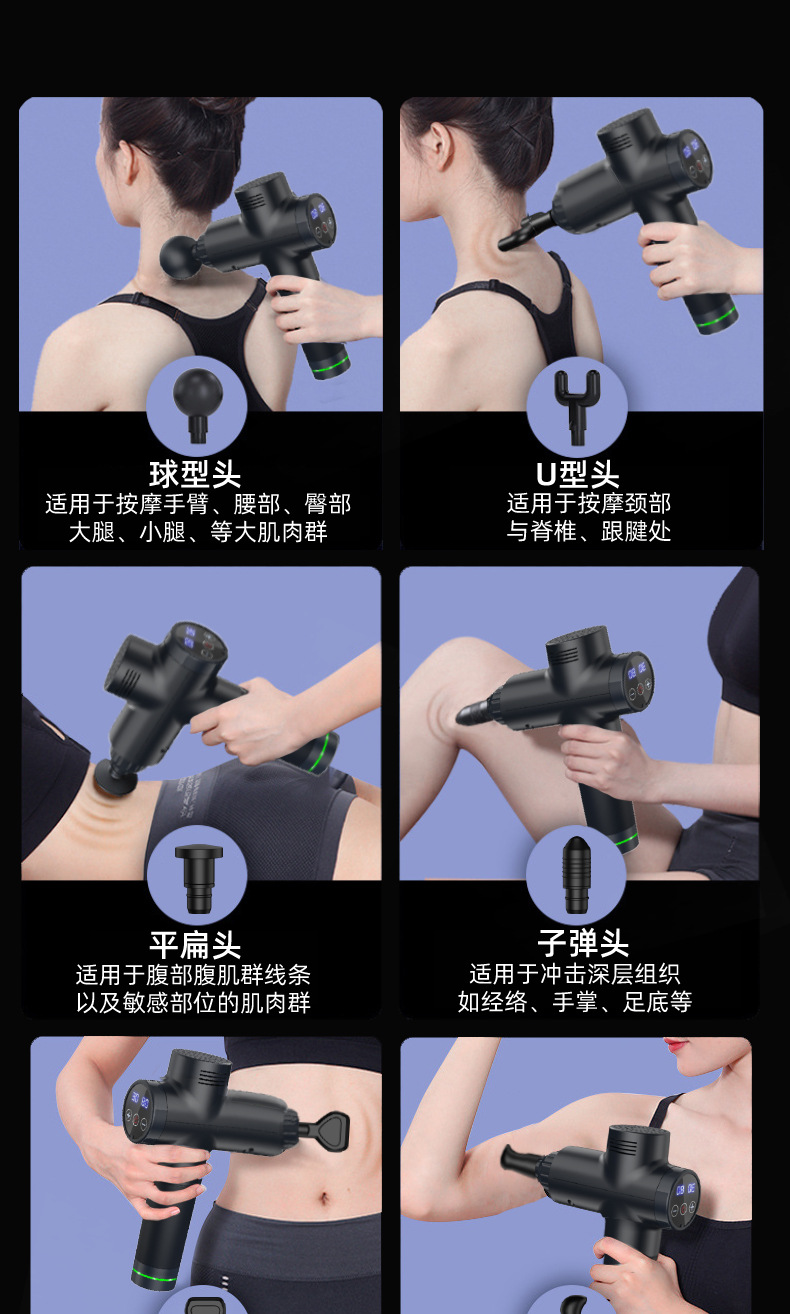 球型头
适用于按摩手臂、腰部、臀部
大腿、小腿、等大肌肉群

U型头
适用于按摩颈部
与脊椎、跟腱处

平扁头
适用于腹部腹肌群线条
以及敏感部位的肌肉群

子弹头
适用于冲击深层组织
如经络、手掌、足底等