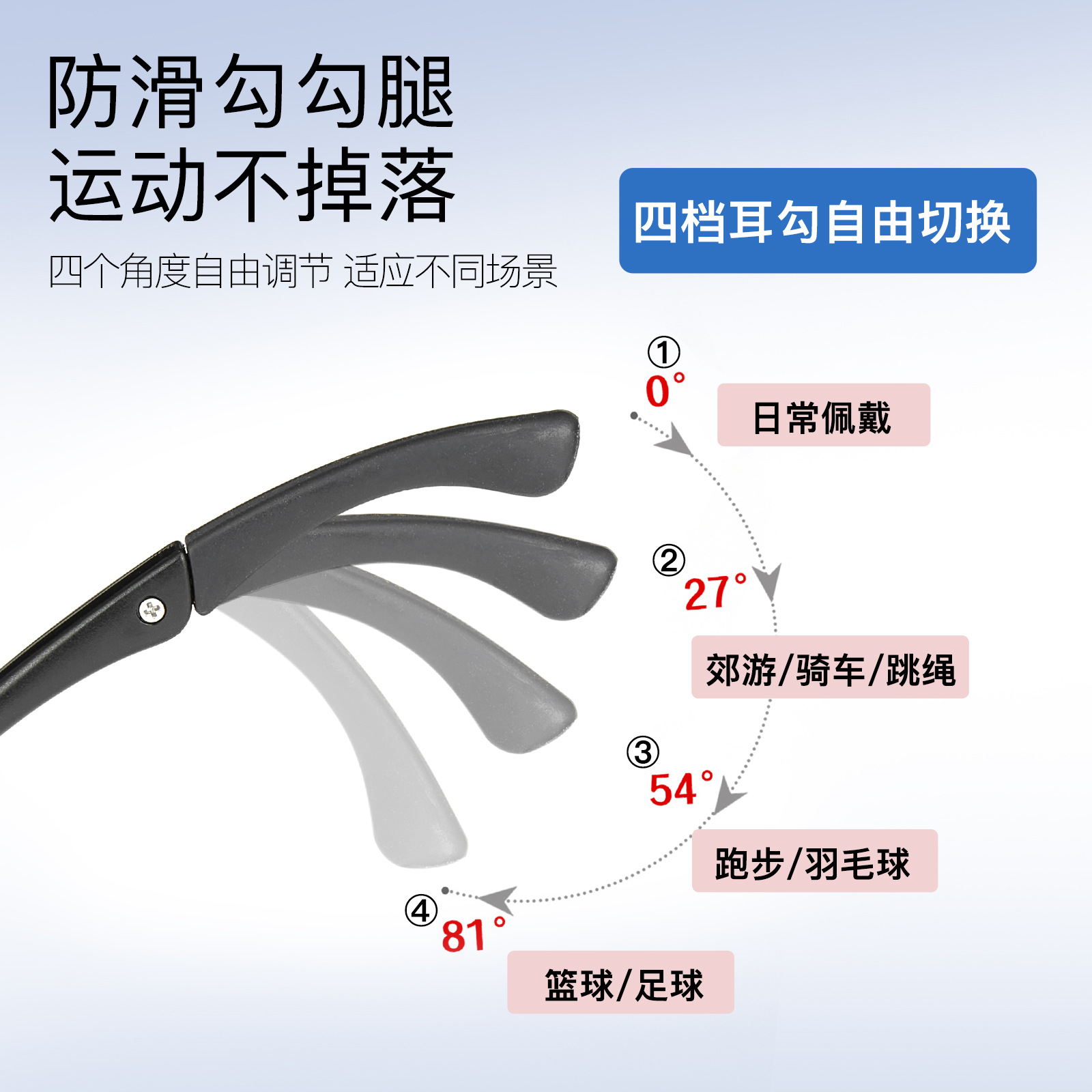 防滑勾勾腿
运动不掉落

四个角度自由调节 适应不同场景

四档耳勾自由切换

①
0°
日常佩戴

②
27°
郊游/骑车/跳绳

③
54°
跑步/羽毛球

④
81°
篮球/足球