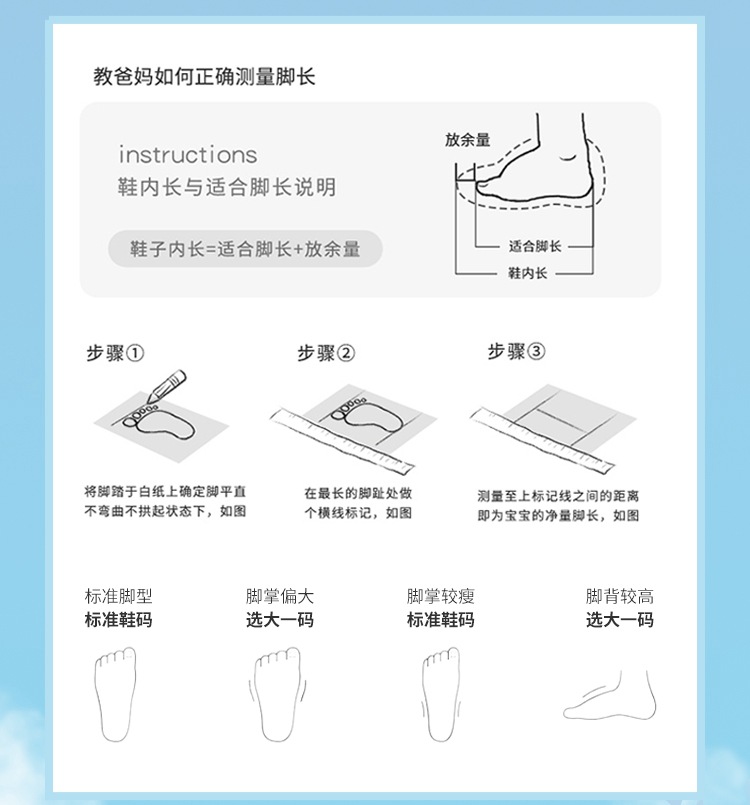 教爸妈如何正确测量脚长

instructions
鞋内长与适合脚长说明

鞋子内长=适合脚长+放余量

放余量

适合脚长

鞋内长

步骤①

将脚踏于白纸上确定脚平直不弯曲不拱起状态下，如图

步骤②

在最长的脚趾处做个横线标记，如图

步骤③

测量至上标记线之间的距离即为宝宝的净量脚长，如图

标准脚型
标准鞋码

脚掌偏大
选大一码

脚掌较瘦
标准鞋码

脚背较高
选大一码