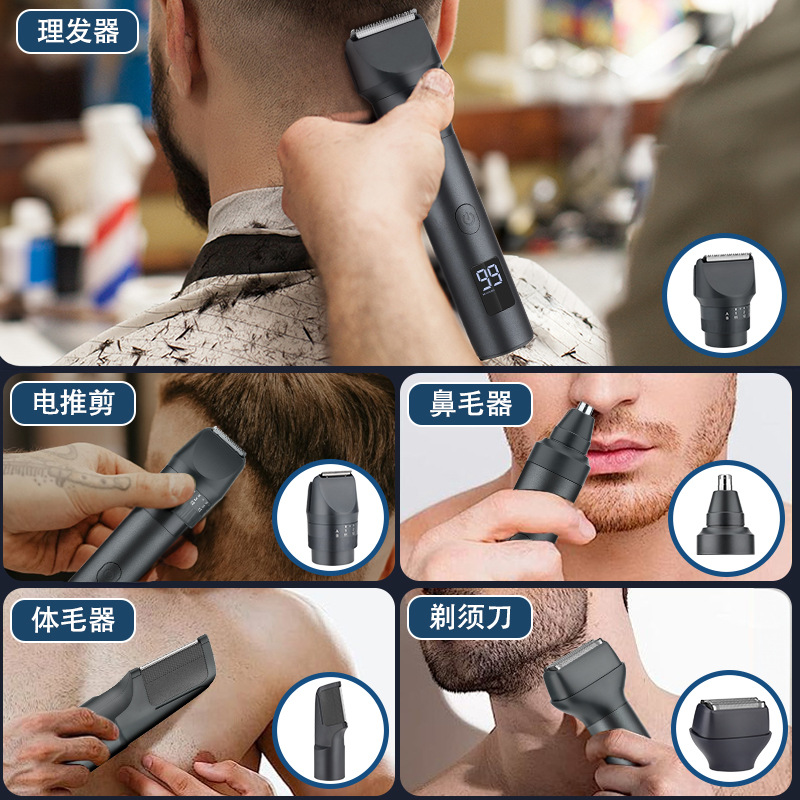 理发器

99

电推剪

鼻毛器

体毛器

剃须刀