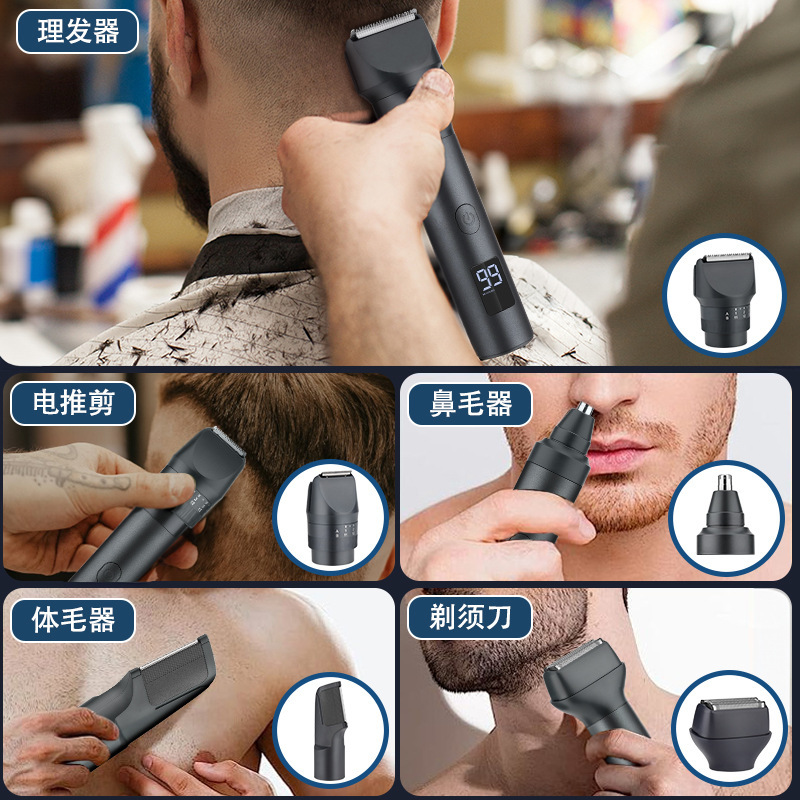 理发器

99

电推剪

鼻毛器

体毛器

剃须刀