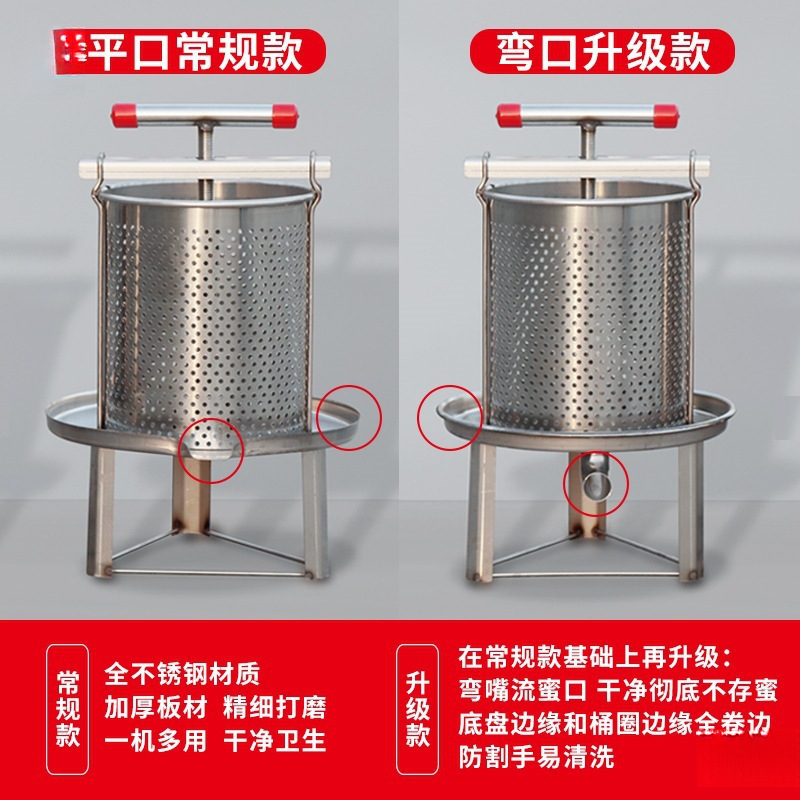 平口常规款

弯口升级款

常规款

全不锈钢材质
加厚板材 精细打磨
一机多用 干净卫生

升级款

在常规款基础上再升级：
弯嘴流蜜口 干净彻底不存蜜
底盘边缘和桶圈边缘全卷边
防割手易清洗