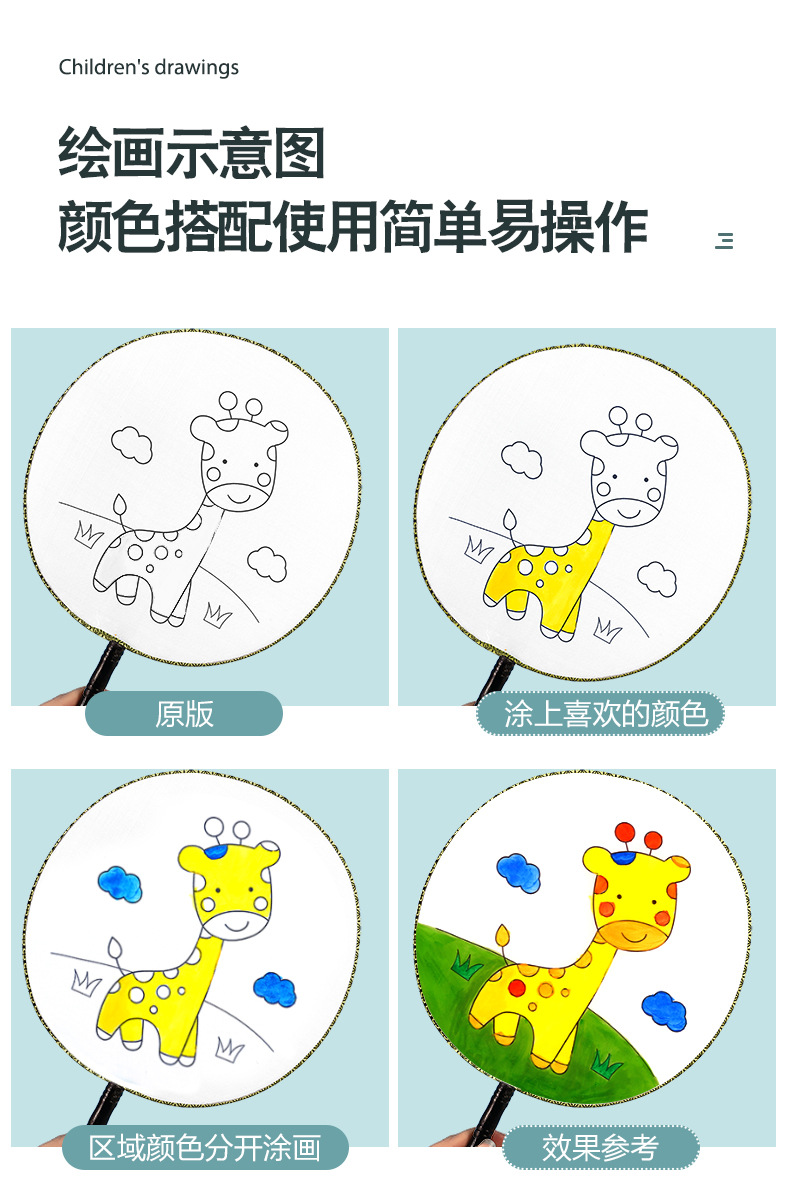 Children's drawings

绘画示意图
颜色搭配使用简单易操作

原版

涂上喜欢的颜色

区域颜色分开涂画

效果参考