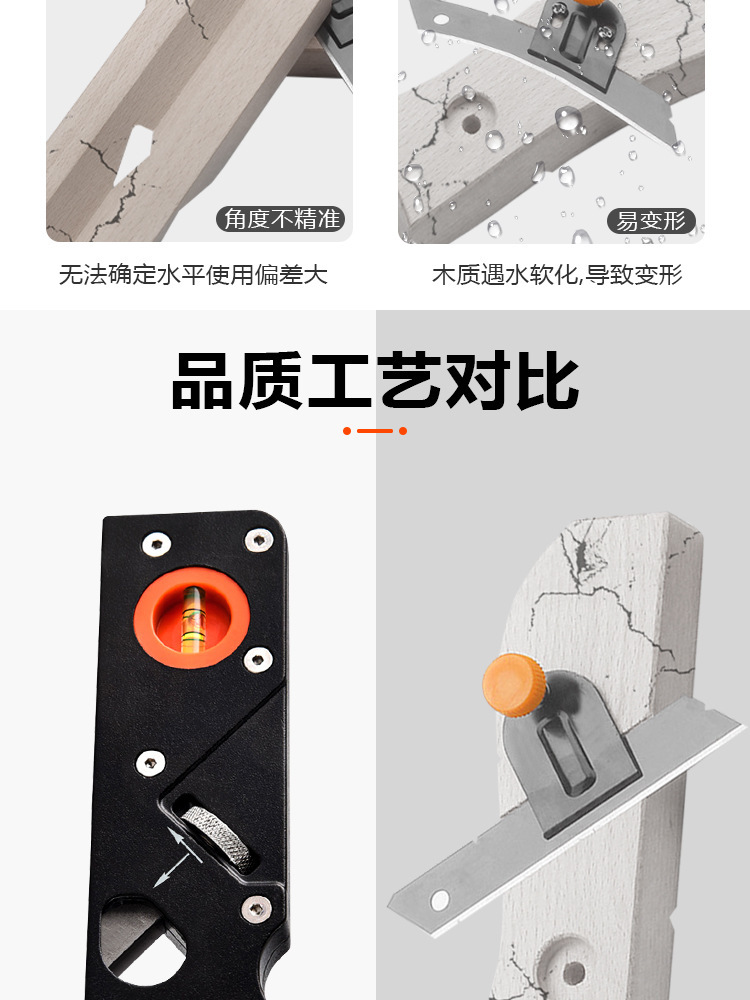 角度不精准

无法确定水平使用偏差大

易变形

木质遇水软化,导致变形

品质工艺对比