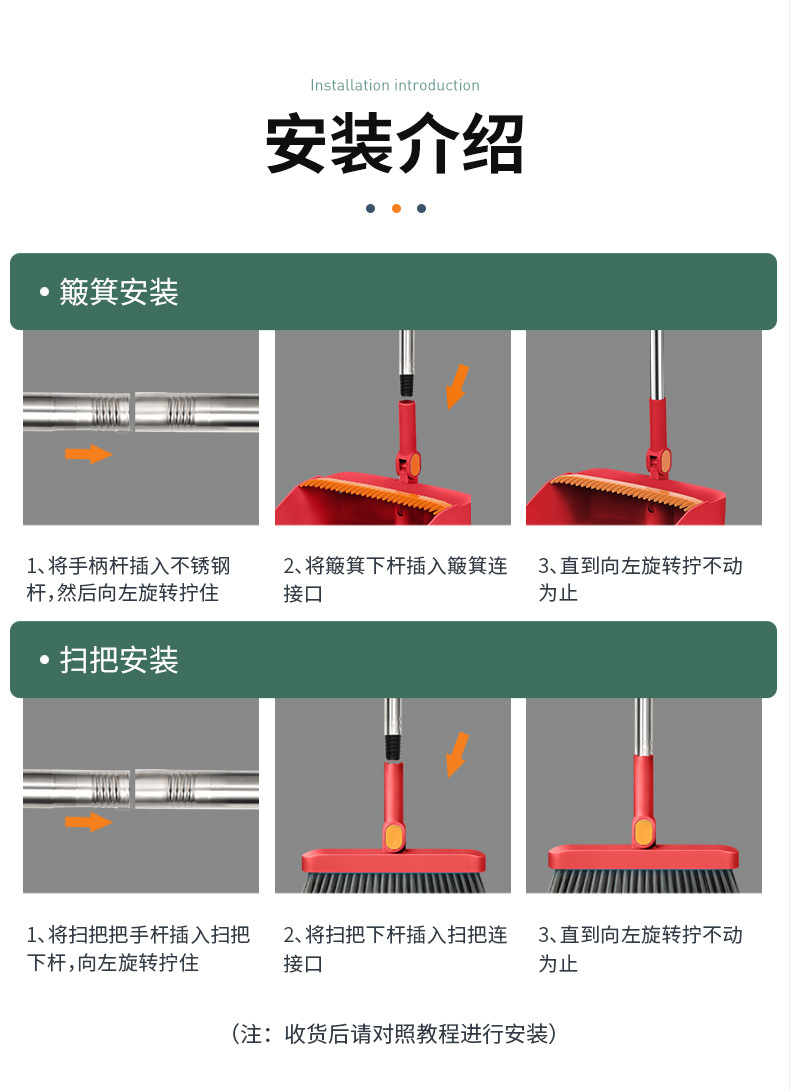 Installation introduction

安装介绍

• 簸箕安装

1、将手柄杆插入不锈钢杆,然后向左旋转拧住

2、将簸箕下杆插入簸箕连接口

3、直到向左旋转拧不动为止

• 扫把安装

1、将扫把把手杆插入扫把下杆,向左旋转拧住

2、将扫把下杆插入扫把连接口

3、直到向左旋转拧不动为止

(注:收货后请对照教程进行安装)