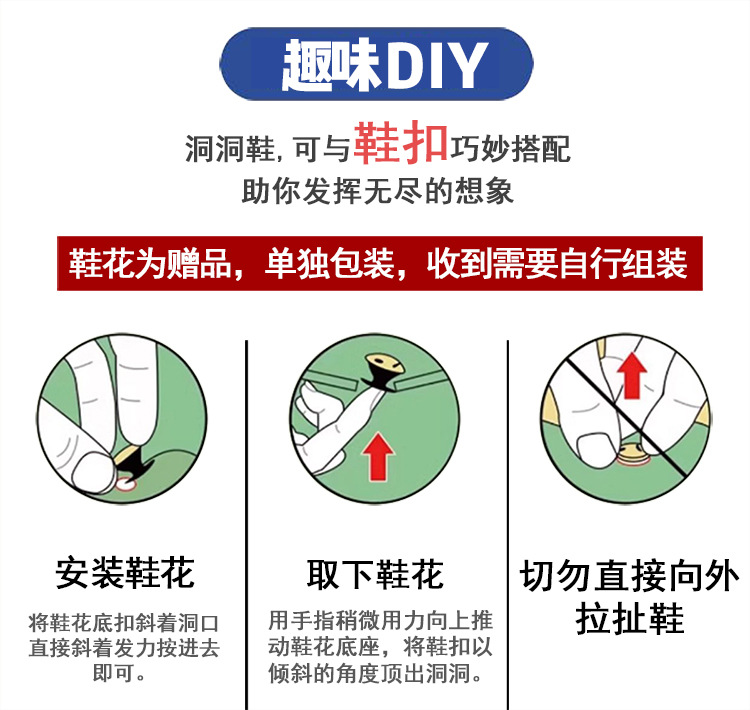 趣味DIY

洞洞鞋, 可与鞋扣巧妙搭配
助你发挥无尽的想象

鞋花为赠品，单独包装，收到需要自行组装

安装鞋花

将鞋花底扣斜着洞口直接斜着发力按进去即可。

取下鞋花

用手指稍微用力向上推动鞋花底座，将鞋扣以倾斜的角度顶出洞洞。

切勿直接向外拉扯鞋