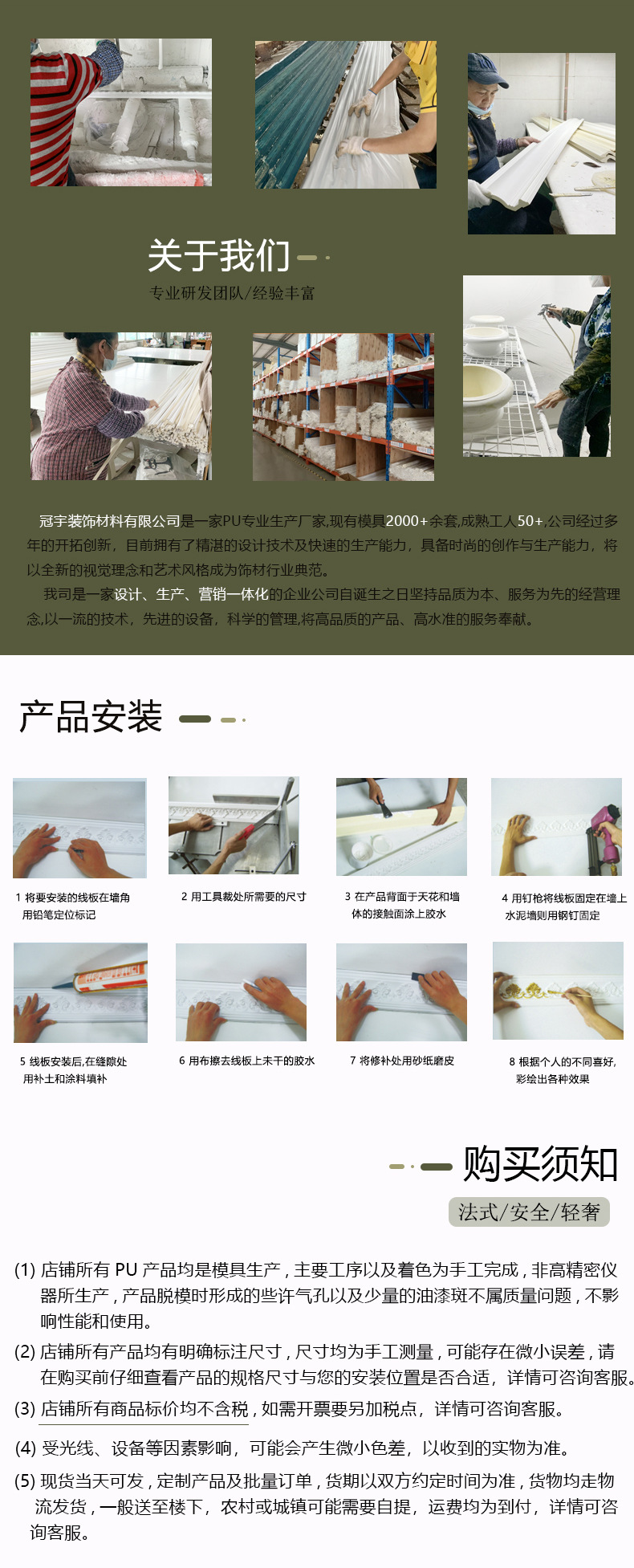 关于我们

专业研发团队/经验丰富

冠宇装饰材料有限公司是一家PU专业生产厂家,现有模具2000+余套,成熟工人50+,公司经过多年的开拓创新，目前拥有了精湛的设计技术及快速的生产能力，具备时尚的创作与生产能力，将以全新的视觉理念和艺术风格成为饰材行业典范。

我司是一家设计、生产、营销一体化的企业公司自诞生之日坚持品质为本、服务为先的经营理念,以一流的技术，先进的设备，科学的管理,将高品质的产品、高水准的服务奉献。

产品安装

1 将要安装的线板在墙角用铅笔定位标记

2 用工具裁处所需要的尺寸

3 在产品背面于天花和墙体的接触面涂上胶水

4 用钉枪将线板固定在墙上水泥墙则用钢钉固定

5 线板安装后,在缝隙处用补土和涂料填补

6 用布擦去线板上未干的胶水

7 将修补处用砂纸磨皮

8 根据个人的不同喜好,彩绘出各种效果

购买须知

法式/安全/轻奢

(1) 店铺所有 PU 产品均是模具生产，主要工序以及着色为手工完成，非高精密仪器所生产，产品脱模时形成的些许气孔以及少量的油漆斑不属质量问题，不影响性能和使用。

(2) 店铺所有产品均有明确标注尺寸，尺寸均为手工测量，可能存在微小误差，请在购买前仔细查看产品的规格尺寸与您的安装位置是否合适，详情可咨询客服。

(3) 店铺所有商品标价均不含税，如需开票要另加税点，详情可咨询客服。

(4) 受光线、设备等因素影响，可能会产生微小色差，以收到的实物为准。

(5) 现货当天可发，定制产品及批量订单，货期以双方约定时间为准，货物均走物流发货，一般送至楼下，农村或城镇可能需要自提，运费均为到付，详情可咨询客服。