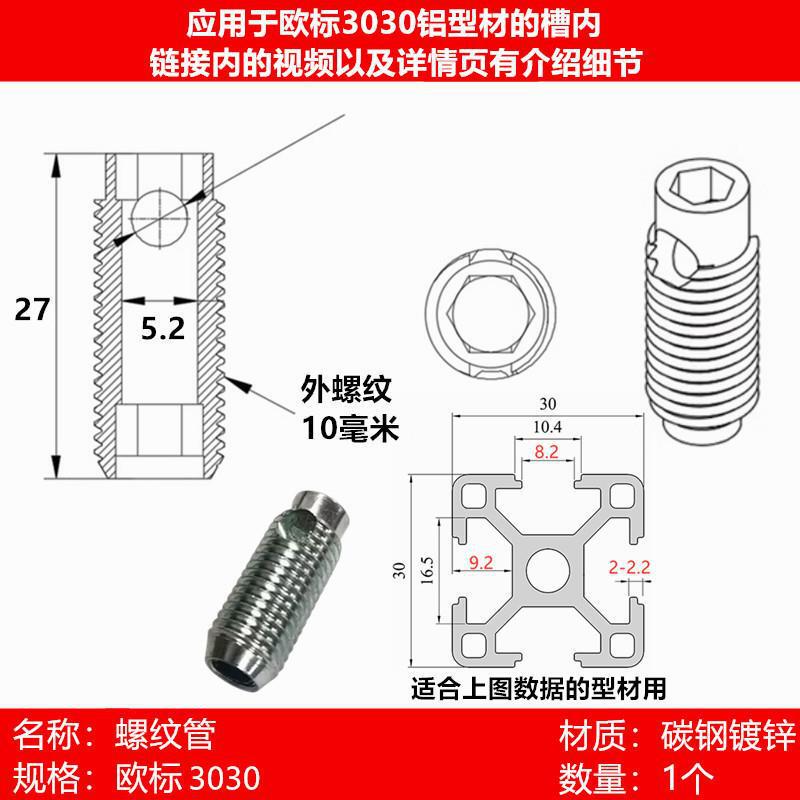 应用于欧标3030铝型材的槽内
链接内的视频以及详情页有介绍细节

27

5.2

外螺纹
10毫米

30
10.4
8.2

30
16.5
9.2
2-2.2

适合上图数据的型材用

名称：螺纹管
规格：欧标 3030

材质：碳钢镀锌
数量：1个