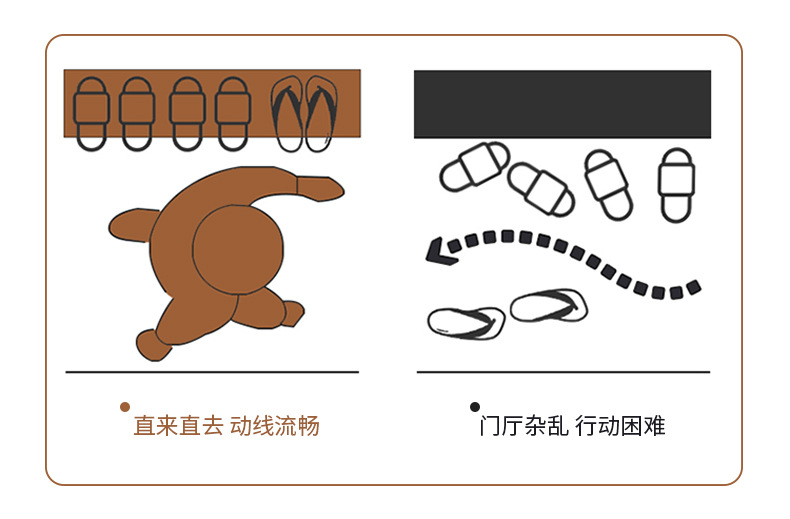 直来直去 动线流畅

门厅杂乱 行动困难