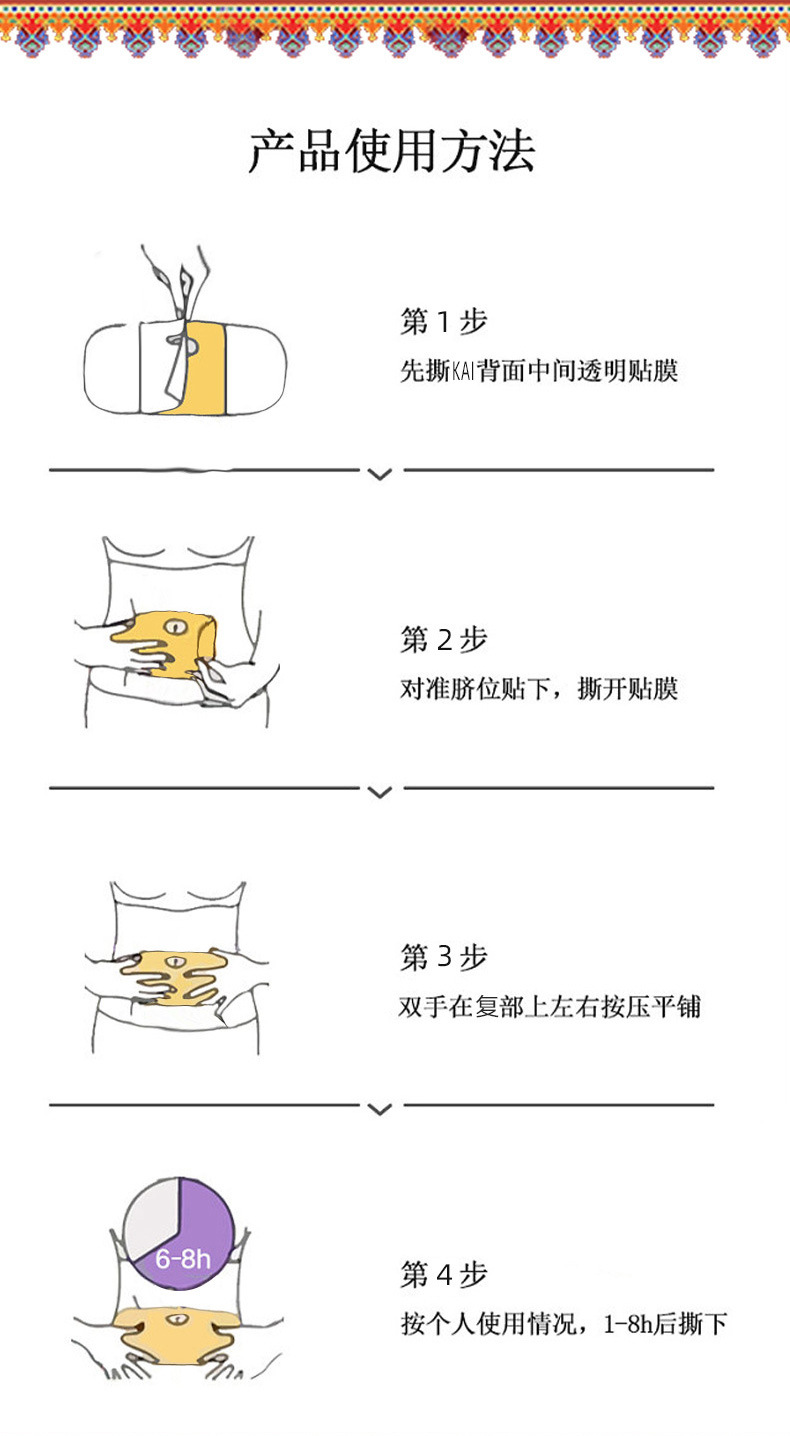 产品使用方法

第 1 步
先撕KAI背面中间透明贴膜

第 2 步
对准脐位贴下，撕开贴膜

第 3 步
双手在复部上左右按压平铺

6-8h

第 4 步
按个人使用情况，1-8h后撕下