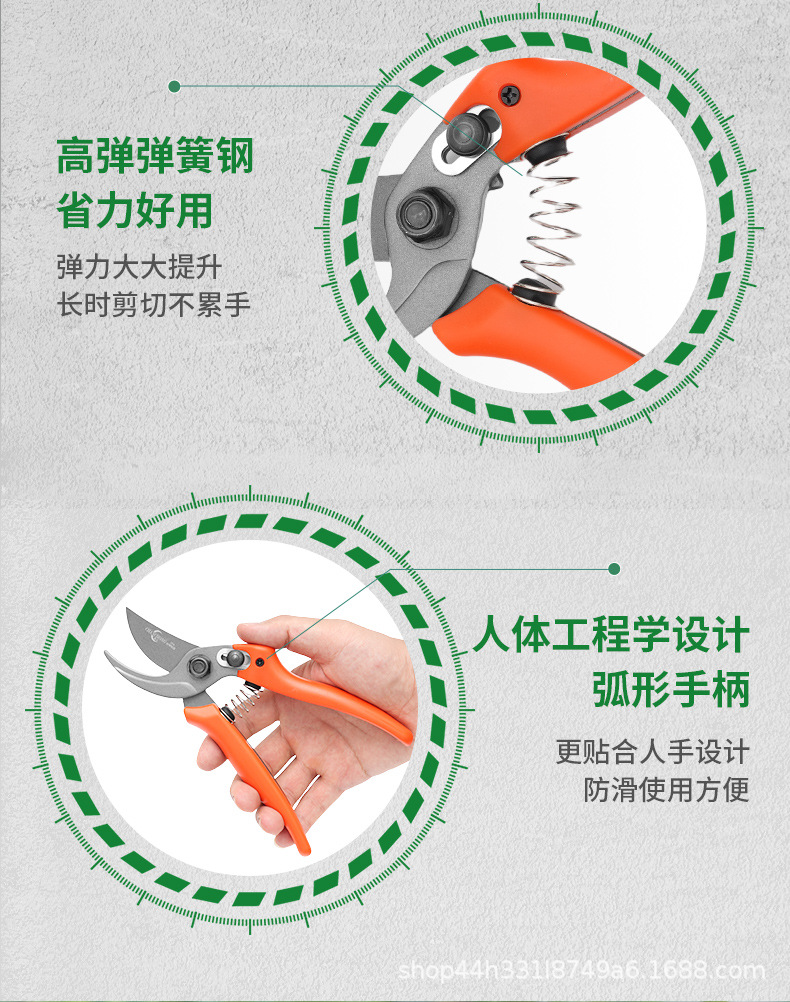 高弹弹簧钢
省力好用

弹力大大提升
长时剪切不累手

人体工程学设计
弧形手柄

更贴合人手设计
防滑使用方便

shop44h331l8749a6.1688.com