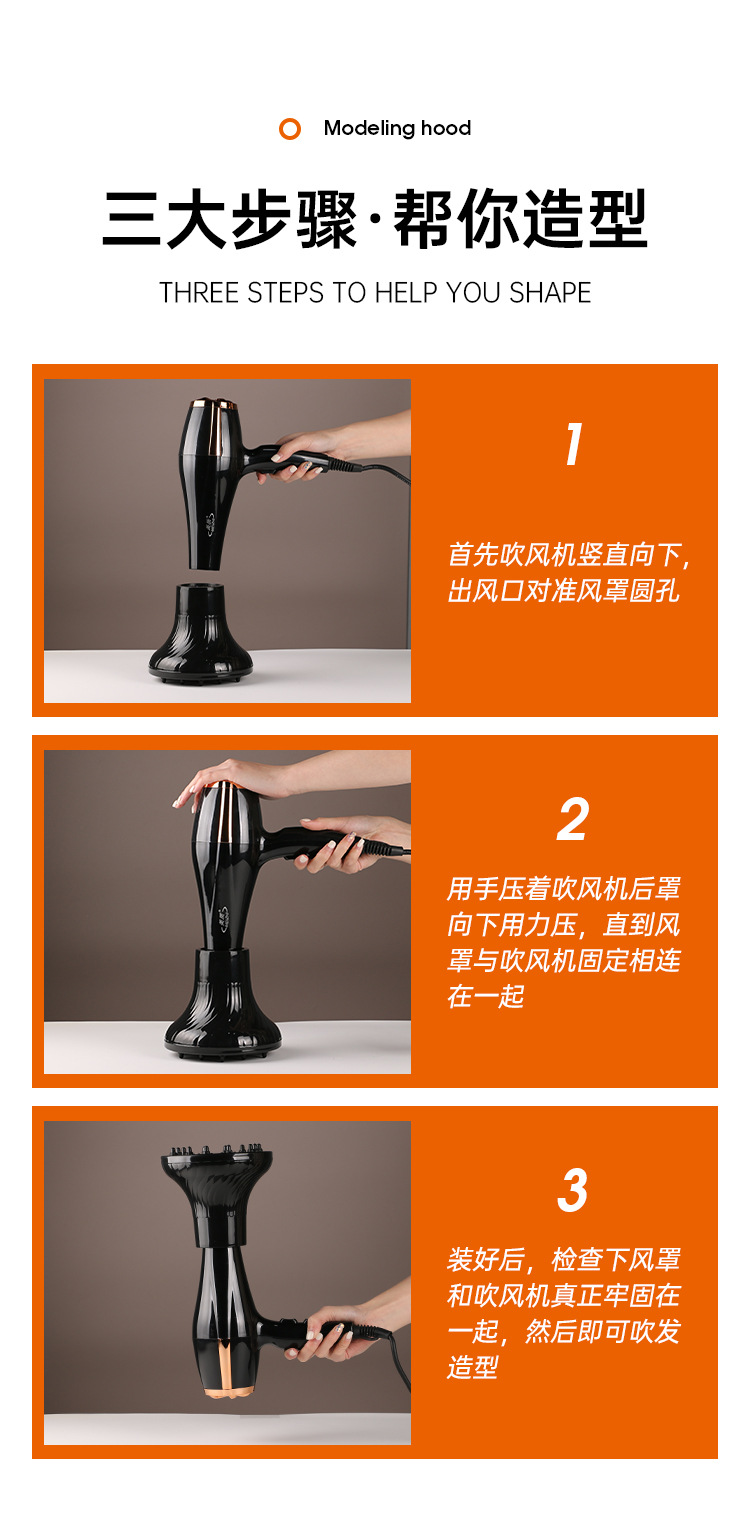 Modeling hood

三大步骤·帮你造型

THREE STEPS TO HELP YOU SHAPE

1

首先吹风机竖直向下，出风口对准风罩圆孔

2

用手压着吹风机后罩向下用力压，直到风罩与吹风机固定相连在一起

3

装好后，检查下风罩和吹风机真正牢固在一起，然后即可吹发造型