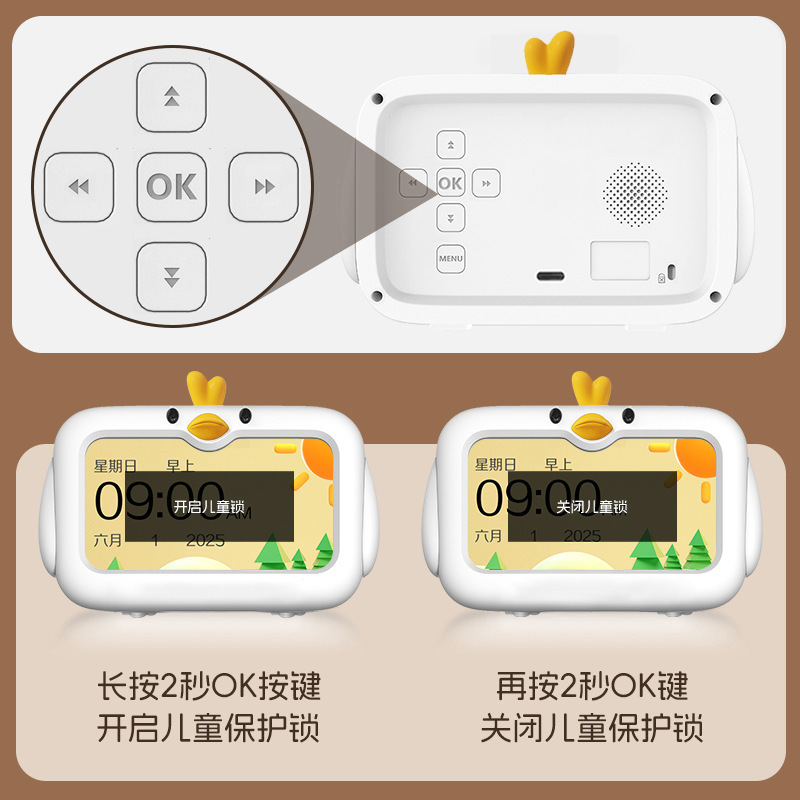 OK

OK
MENU

星期日 早上
09:00 AM
开启儿童锁
六月 1 2025

星期日 早上
09:00
关闭儿童锁
六月 1 2025

长按2秒OK按键
开启儿童保护锁

再按2秒OK键
关闭儿童保护锁