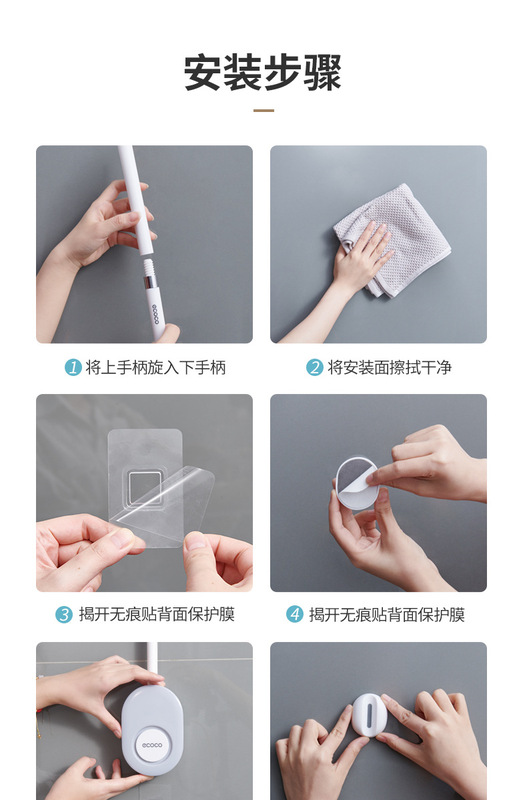 安装步骤

ecoco

1 将上手柄旋入下手柄

2 将安装面擦拭干净

3 揭开无痕贴背面保护膜

4 揭开无痕贴背面保护膜

ecoco