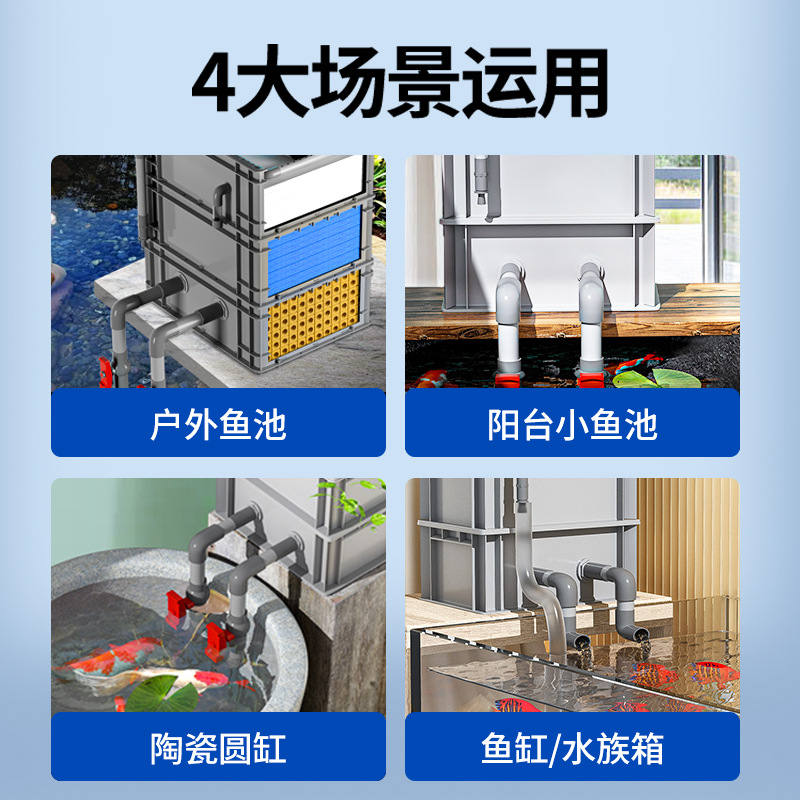 4大场景运用

户外鱼池

阳台小鱼池

陶瓷圆缸

鱼缸/水族箱