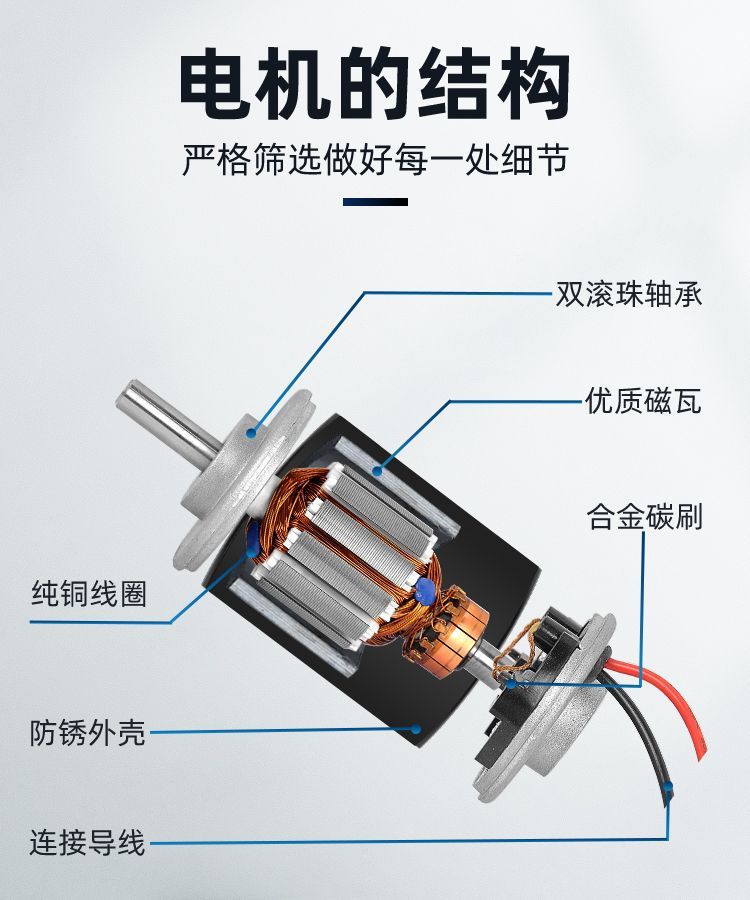 电机的结构

严格筛选做好每一处细节

双滚珠轴承

优质磁瓦

合金碳刷

纯铜线圈

防锈外壳

连接导线