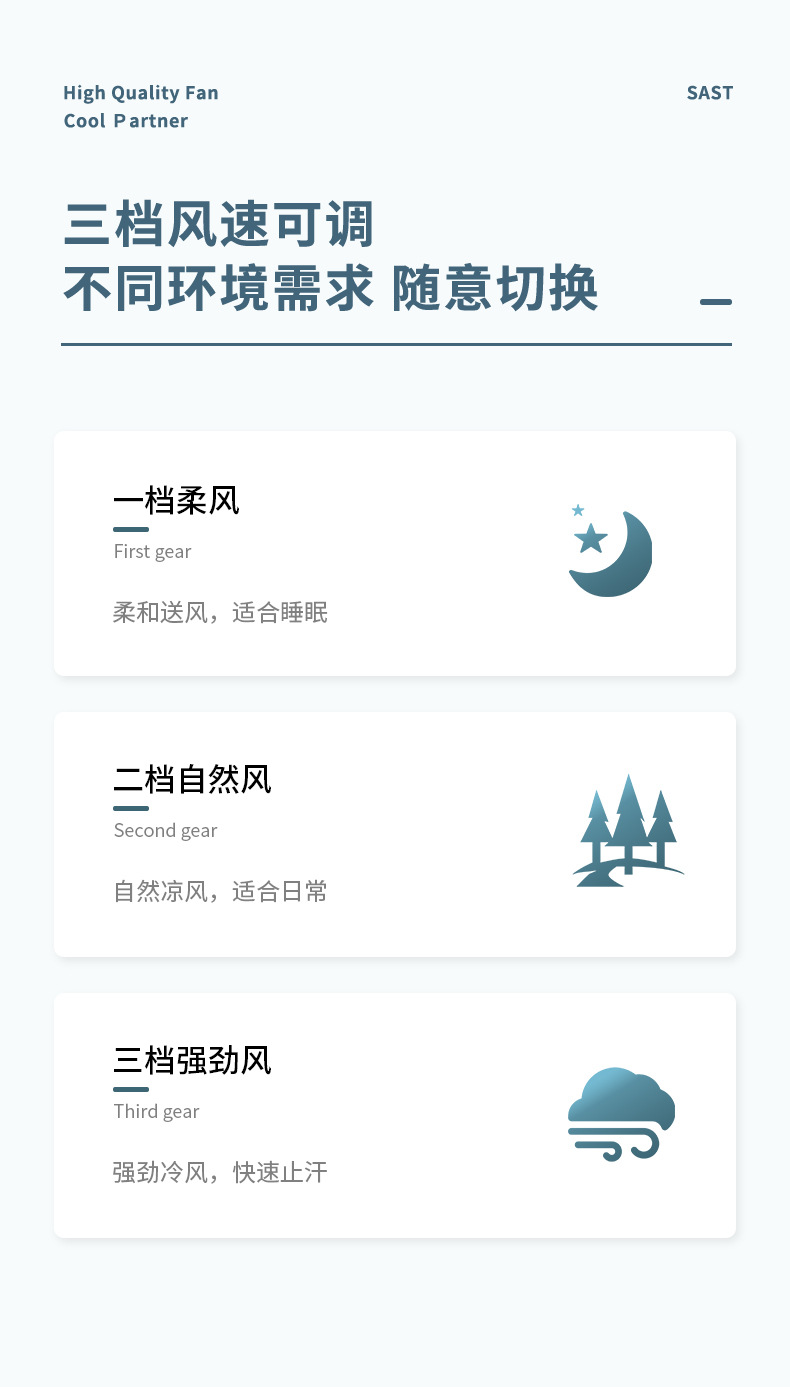 High Quality Fan
Cool Partner

SAST

三档风速可调
不同环境需求 随意切换

一档柔风
First gear

柔和送风，适合睡眠

二档自然风
Second gear

自然凉风，适合日常

三档强劲风
Third gear

强劲冷风，快速止汗