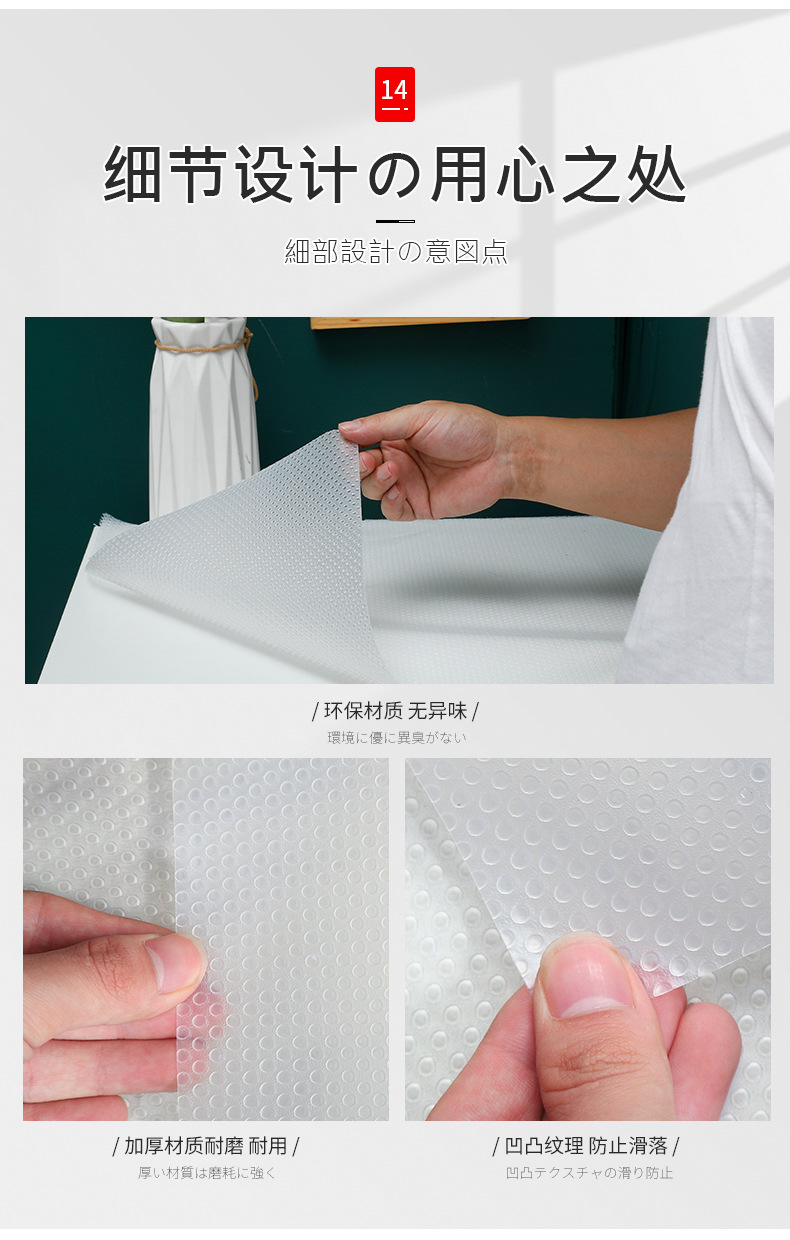 14

细节设计の用心之处

細部設計の意図点

/ 环保材质 无异味 /

環境に優に異臭がない

/ 加厚材质耐磨 耐用 /

厚い材質は磨耗に強く

/ 凹凸纹理 防止滑落 /

凹凸テクスチャの滑り防止