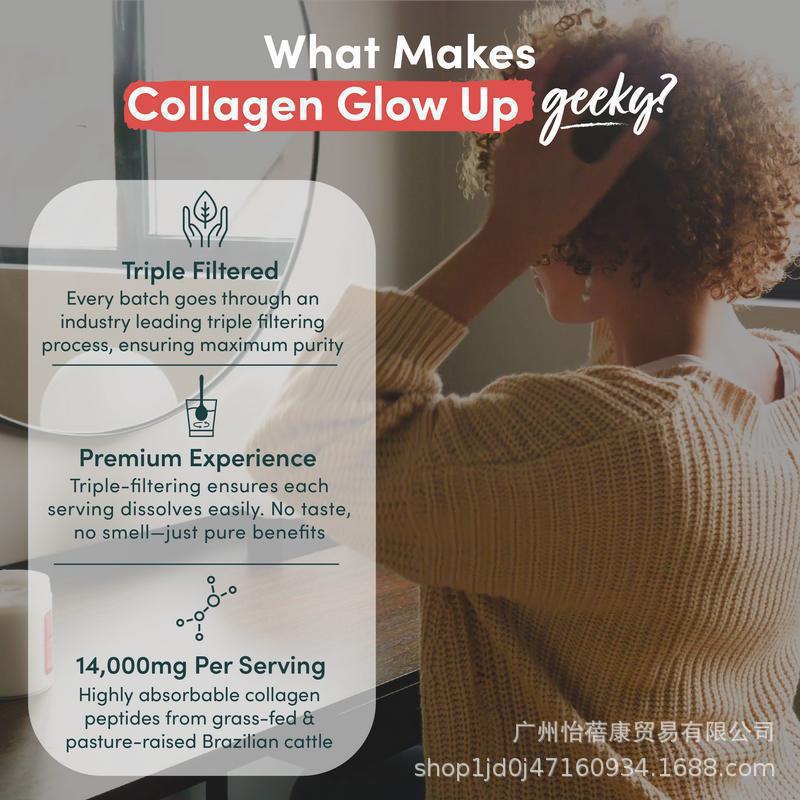 What Makes
Collagen Glow Up geeky?

Triple Filtered
Every batch goes through an industry leading triple filtering process, ensuring maximum purity

Premium Experience
Triple-filtering ensures each serving dissolves easily. No taste, no smell—just pure benefits

14,000mg Per Serving
Highly absorbable collagen peptides from grass-fed & pasture-raised Brazilian cattle

广州怡蓓康贸易有限公司
shop1jd0j47160934.1688.com