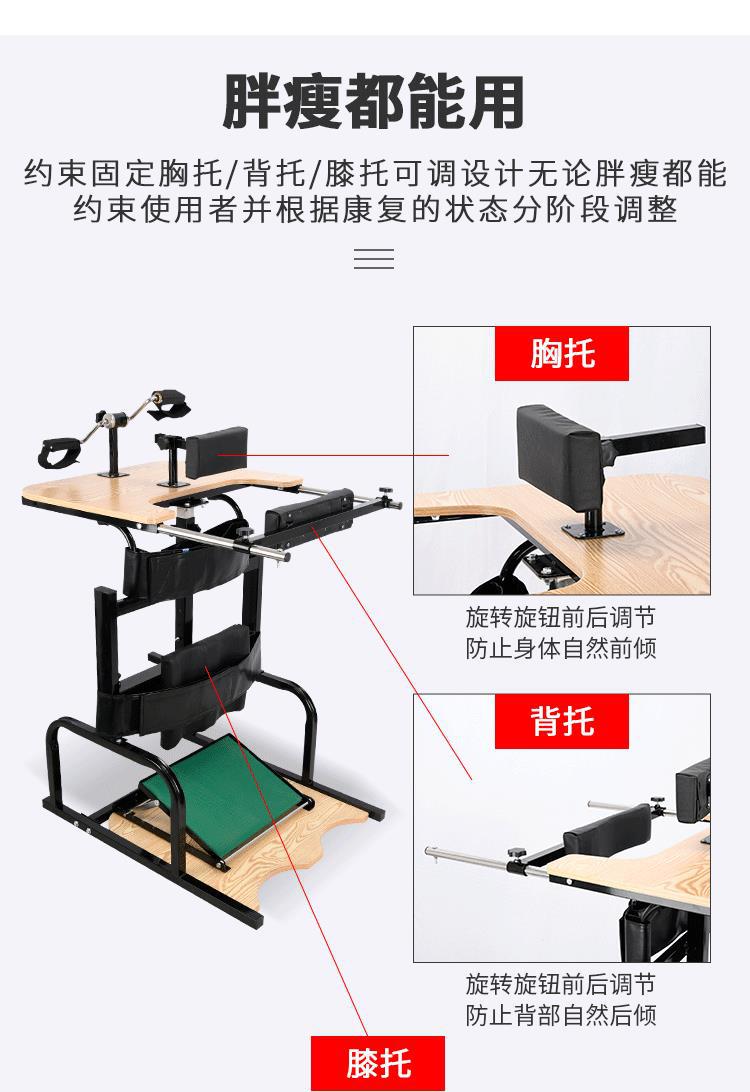 胖瘦都能用

约束固定胸托/背托/膝托可调设计无论胖瘦都能约束使用者并根据康复的状态分阶段调整

胸托

旋转旋钮前后调节
防止身体自然前倾

背托

旋转旋钮前后调节
防止背部自然后倾

膝托