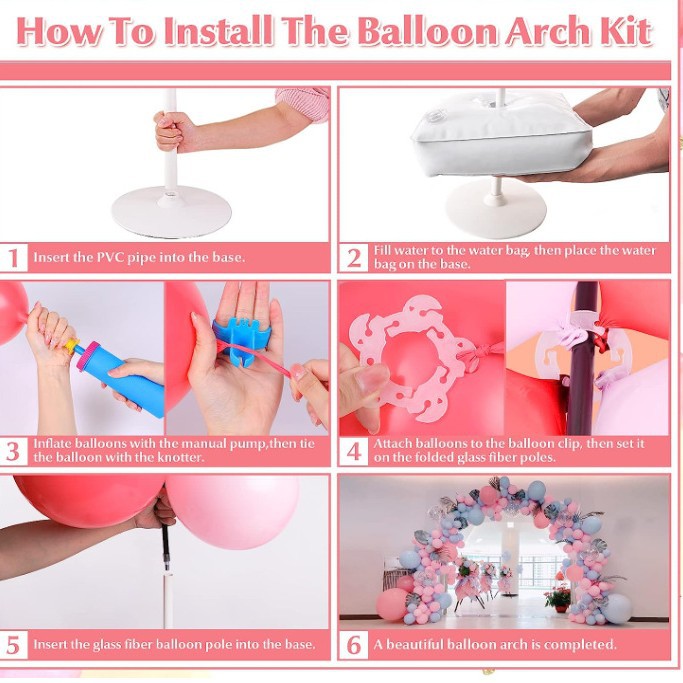 How To Install The Balloon Arch Kit

1 Insert the PVC pipe into the base.

2 Fill water to the water bag, then place the water bag on the base.

3 Inflate balloons with the manual pump,then tie the balloon with the knotter.

4 Attach balloons to the balloon clip, then set it on the folded glass fiber poles.

5 Insert the glass fiber balloon pole into the base.

6 A beautiful balloon arch is completed.