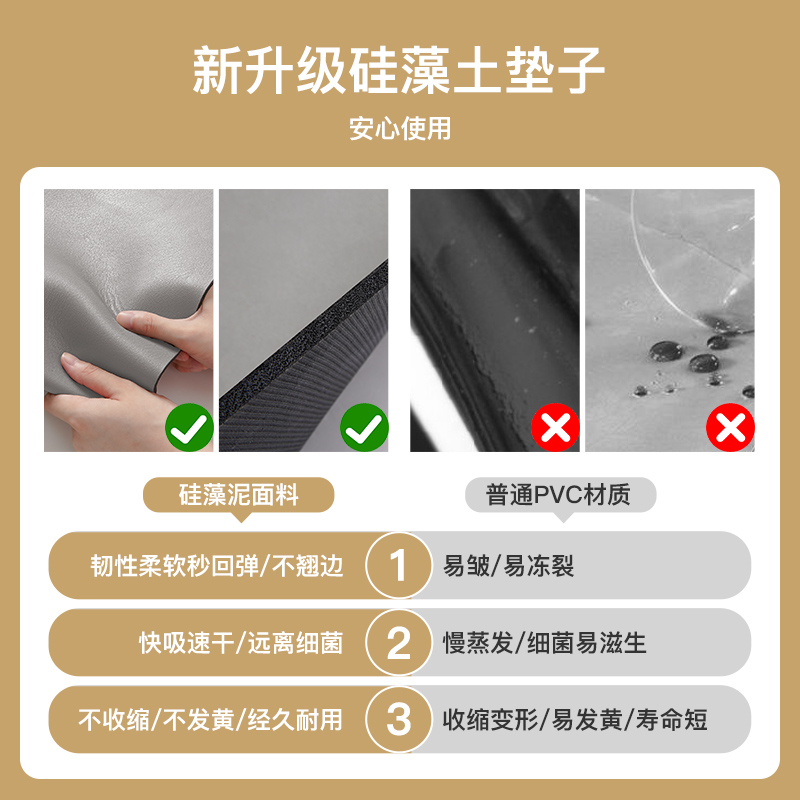 新升级硅藻土垫子

安心使用

硅藻泥面料

普通PVC材质

韧性柔软秒回弹/不翘边

1

易皱/易冻裂

快吸速干/远离细菌

2

慢蒸发/细菌易滋生

不收缩/不发黄/经久耐用

3

收缩变形/易发黄/寿命短