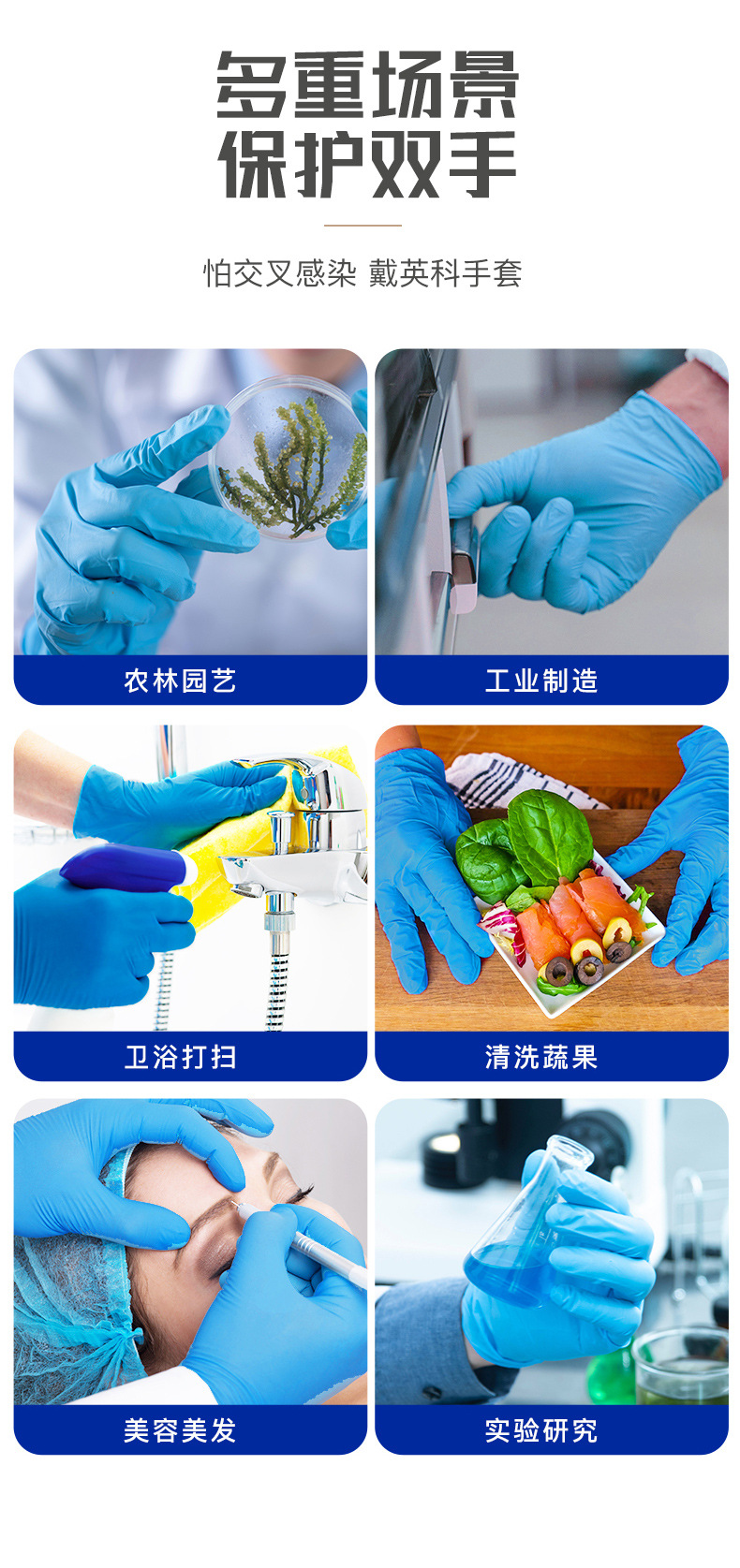 多重场景
保护双手

怕交叉感染 戴英科手套

农林园艺

工业制造

卫浴打扫

清洗蔬果

美容美发

实验研究