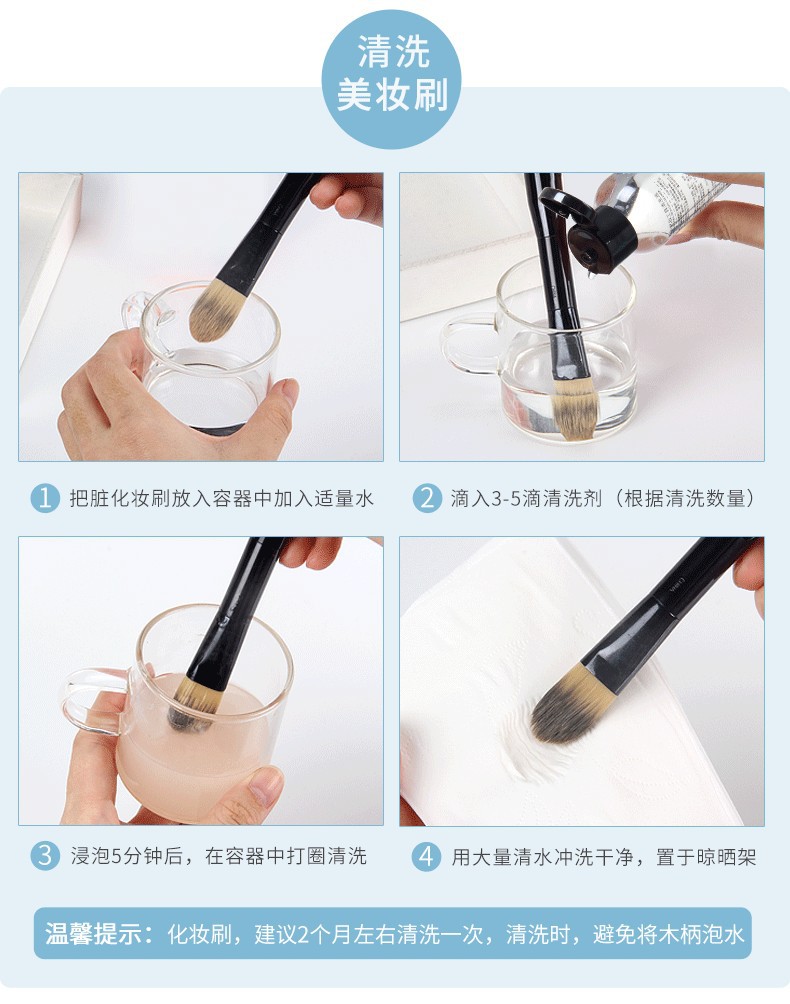 清洗
美妆刷

1 把脏化妆刷放入容器中加入适量水

2 滴入3-5滴清洗剂（根据清洗数量）

3 浸泡5分钟后，在容器中打圈清洗

4 用大量清水冲洗干净，置于晾晒架

温馨提示：化妆刷，建议2个月左右清洗一次，清洗时，避免将木柄泡水