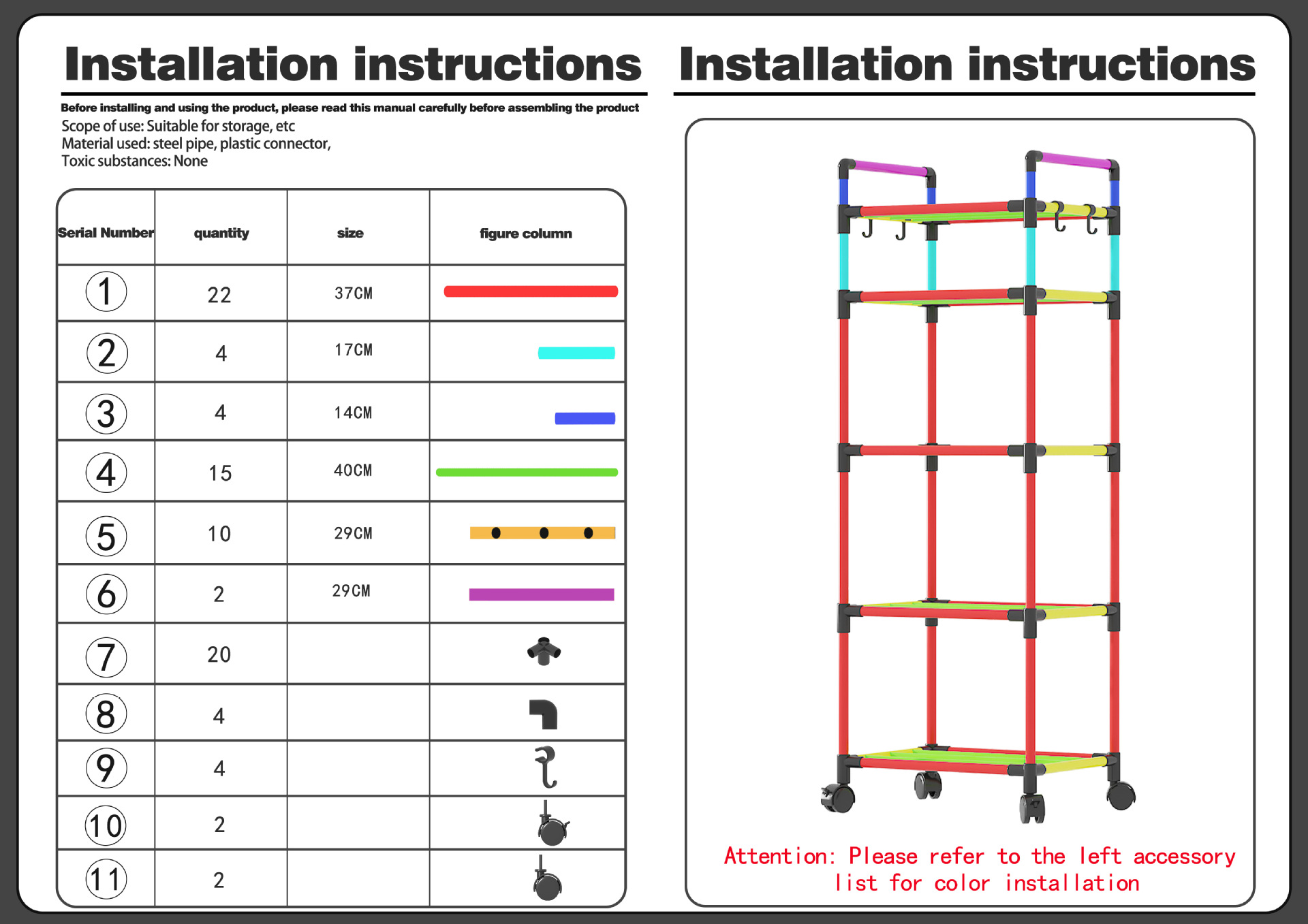 Installation instructions

Before installing and using the product, please read this manual carefully before assembling the product
Scope of use: Suitable for storage, etc
Material used: steel pipe, plastic connector,
Toxic substances: None

| Serial Number | quantity | size | figure column |
|---|---|---|---|
| 1 | 22 | 37CM | |
| 2 | 4 | 17CM | |
| 3 | 4 | 14CM | |
| 4 | 15 | 40CM | |
| 5 | 10 | 29CM | |
| 6 | 2 | 29CM | |
| 7 | 20 | | |
| 8 | 4 | | |
| 9 | 4 | | |
| 10 | 2 | | |
| 11 | 2 | | |

Installation instructions

Attention: Please refer to the left accessory list for color installation