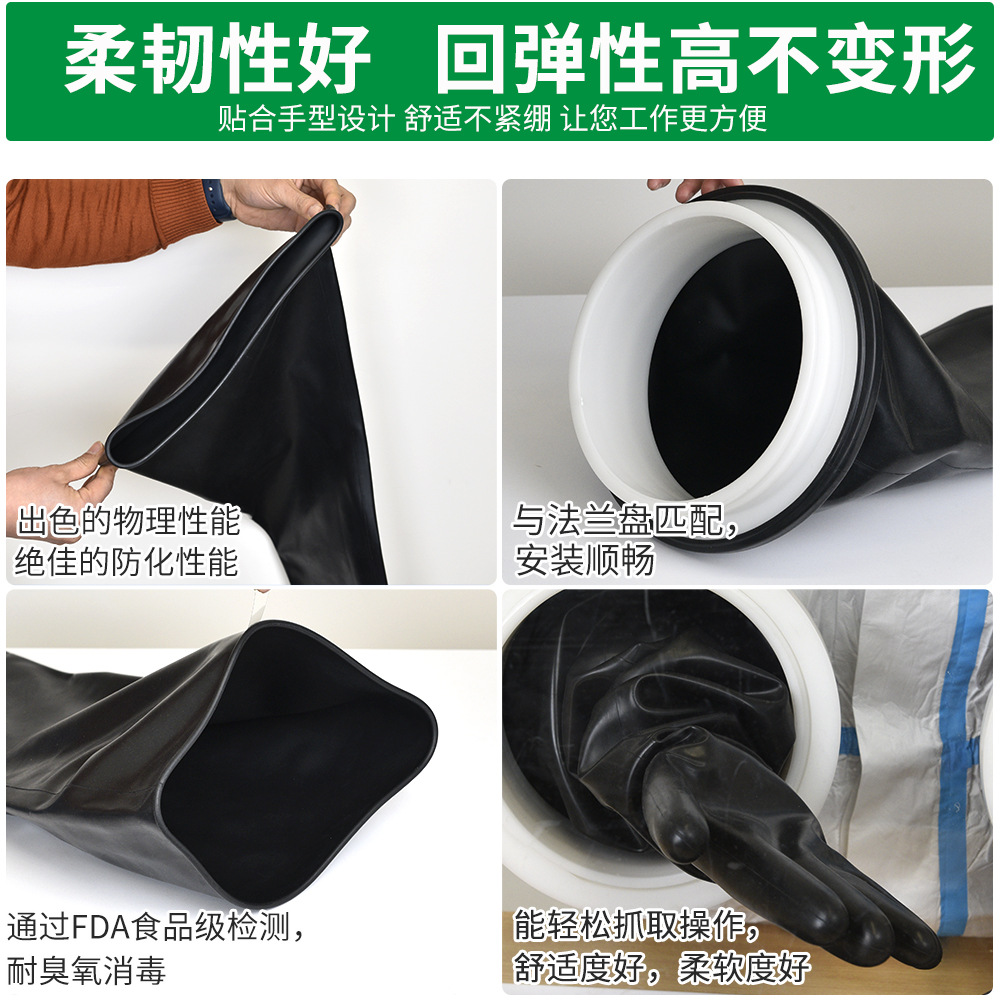 柔韧性好　回弹性高不变形
贴合手型设计 舒适不紧绷 让您工作更方便

出色的物理性能
绝佳的防化性能

与法兰盘匹配，
安装顺畅

通过FDA食品级检测，
耐臭氧消毒

能轻松抓取操作，
舒适度好，柔软度好