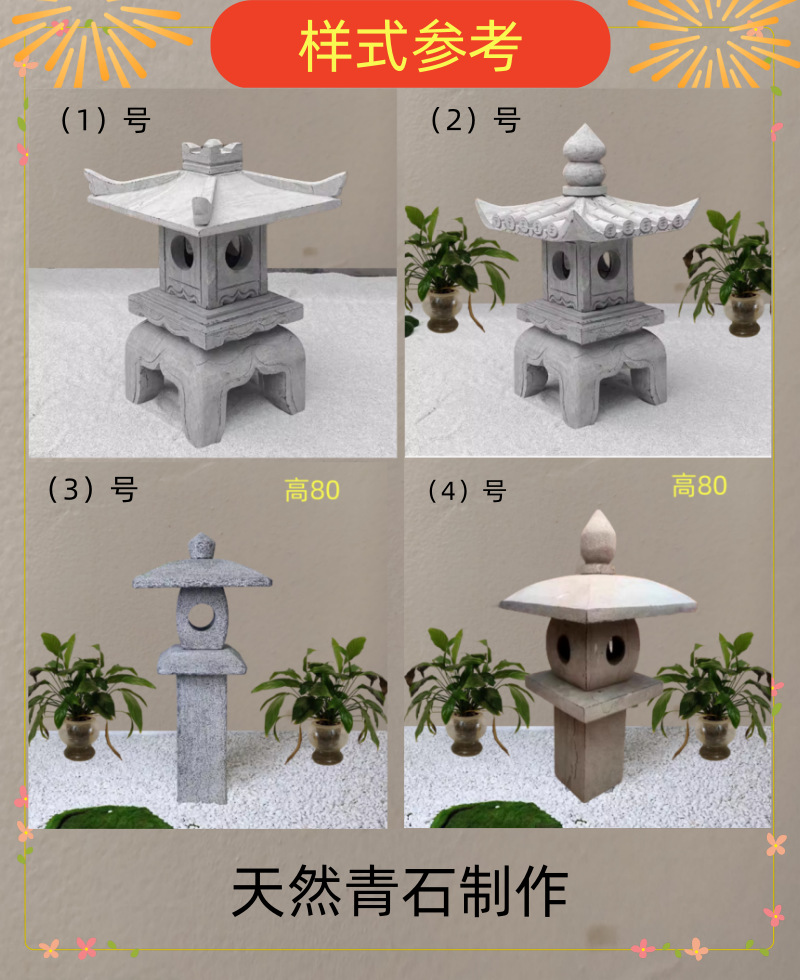 样式参考

（1）号

（2）号

（3）号

高80

（4）号

高80

天然青石制作