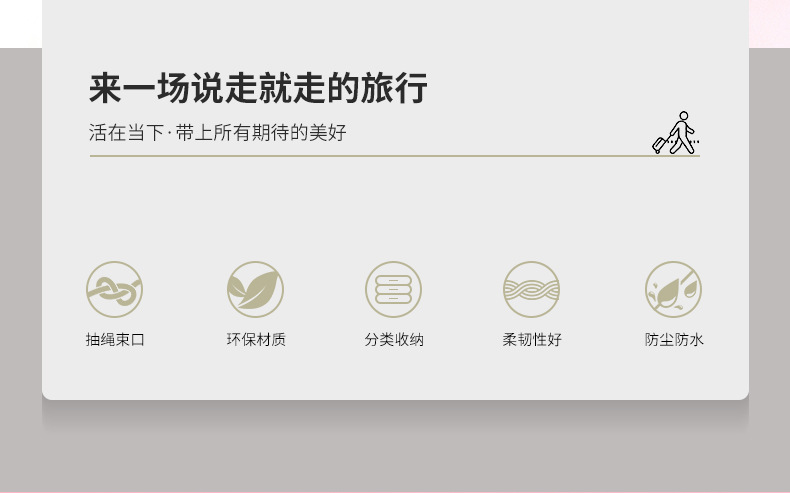 来一场说走就走的旅行

活在当下·带上所有期待的美好

抽绳束口

环保材质

分类收纳

柔韧性好

防尘防水