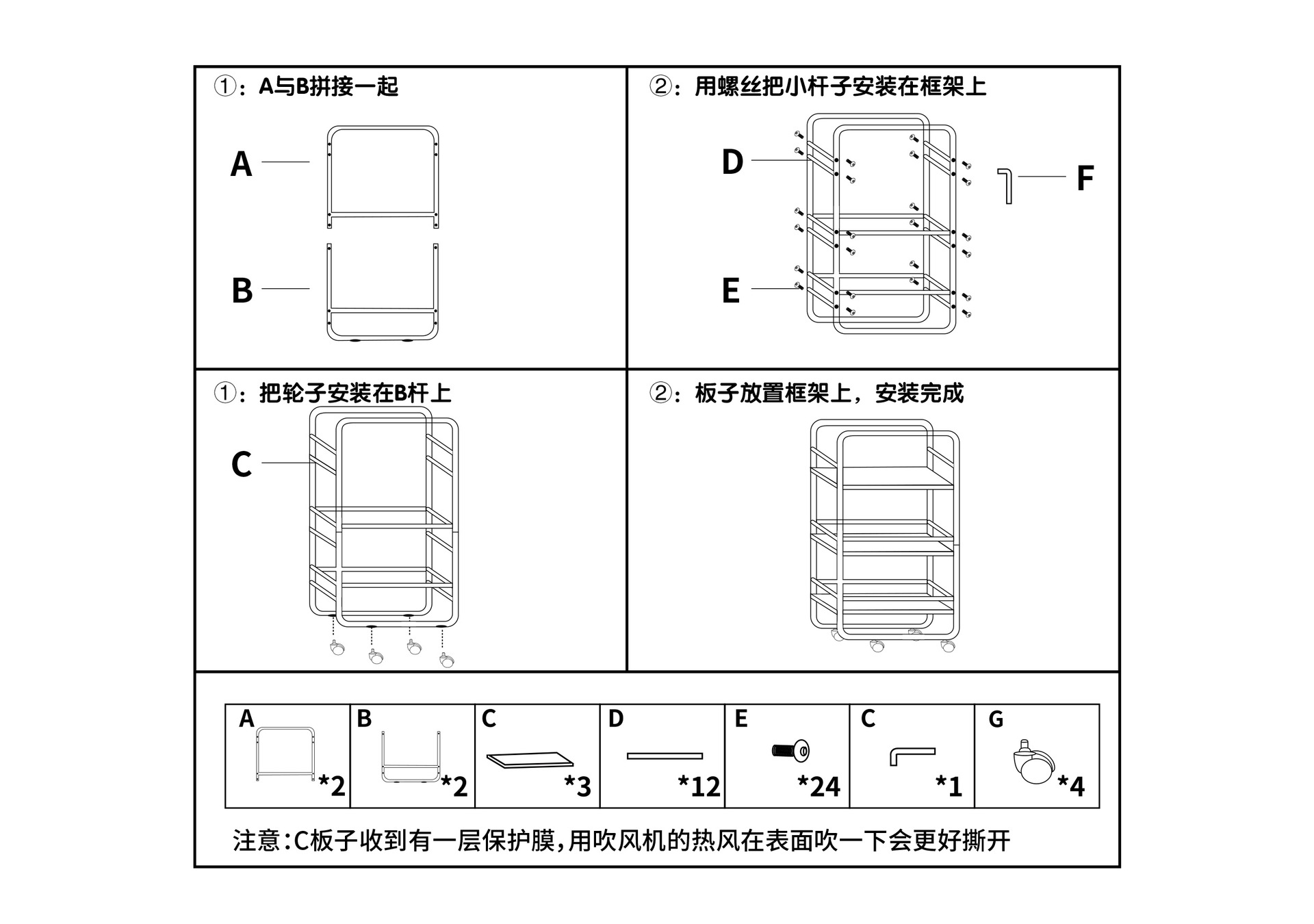 ①：A与B拼接一起

A

B

②：用螺丝把小杆子安装在框架上

D

E

F

①：把轮子安装在B杆上

C

②：板子放置框架上，安装完成

| A *2 | B *2 | C *3 | D *12 | E *24 | C *1 | G *4 |
|---|---|---|---|---|---|---|

注意：C板子收到有一层保护膜，用吹风机的热风在表面吹一下会更好撕开