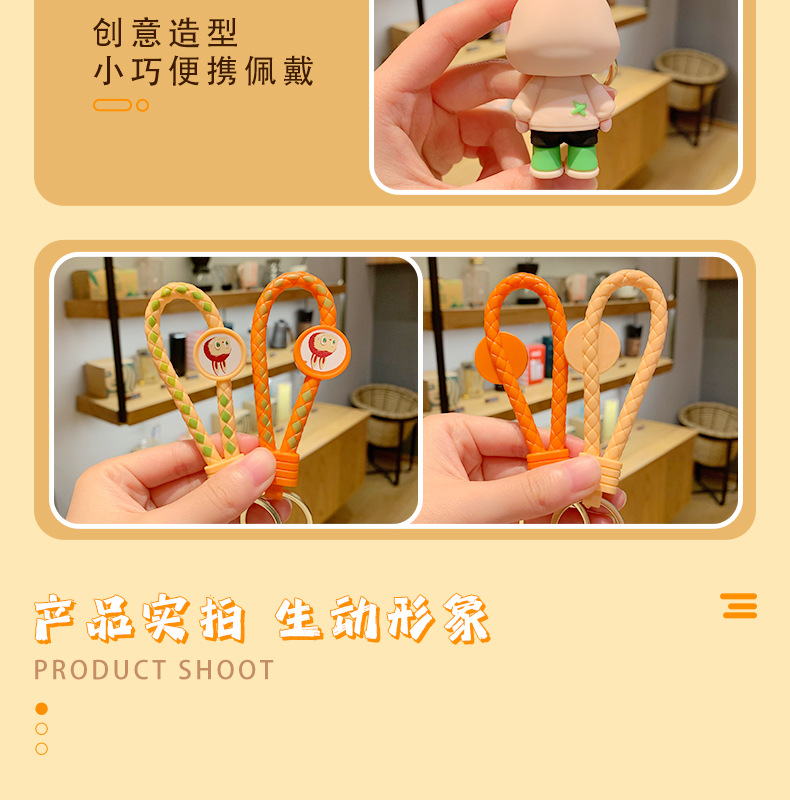 创意造型
小巧便携佩戴

产品实拍 生动形象

PRODUCT SHOOT