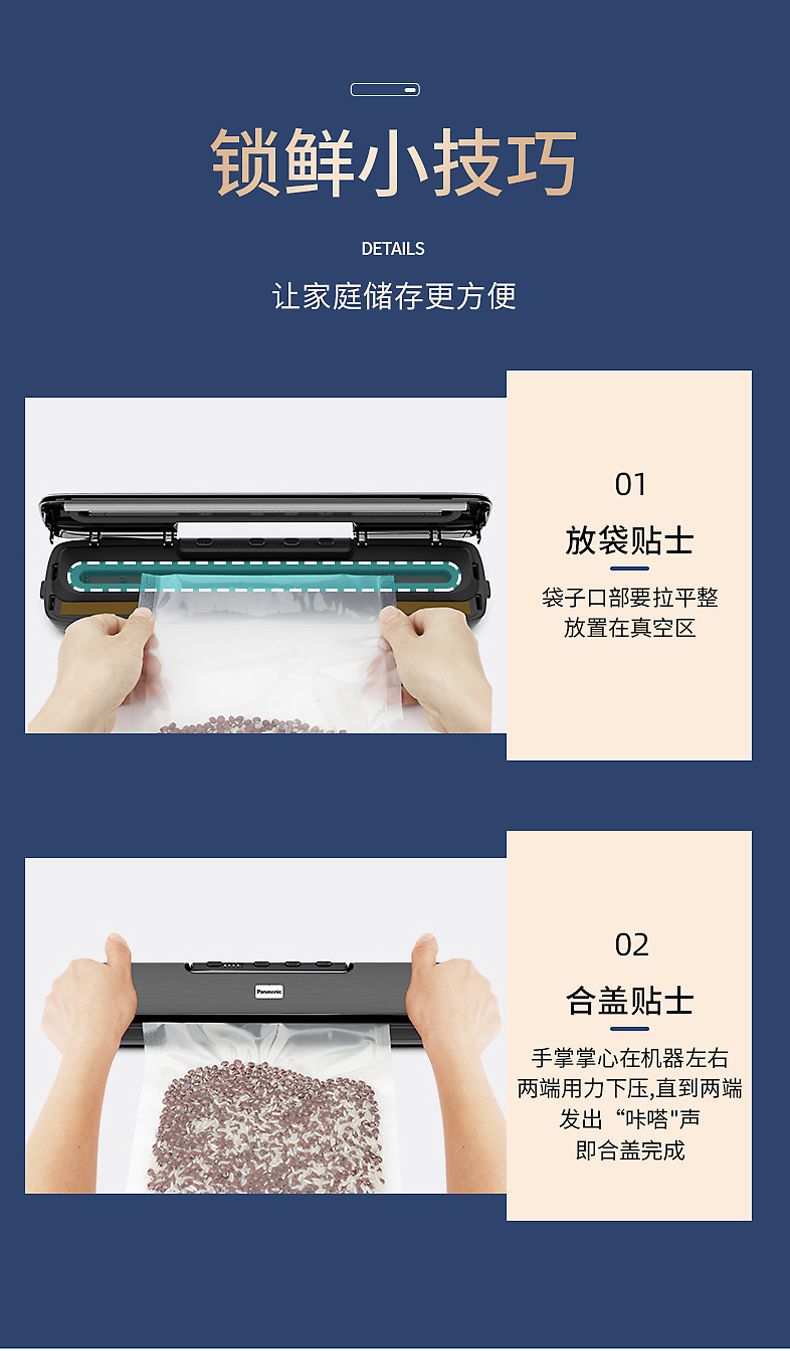 锁鲜小技巧

DETAILS

让家庭储存更方便

01

放袋贴士

袋子口部要拉平整
放置在真空区

Panasonic

02

合盖贴士

手掌掌心在机器左右
两端用力下压,直到两端
发出“咔嗒"声
即合盖完成