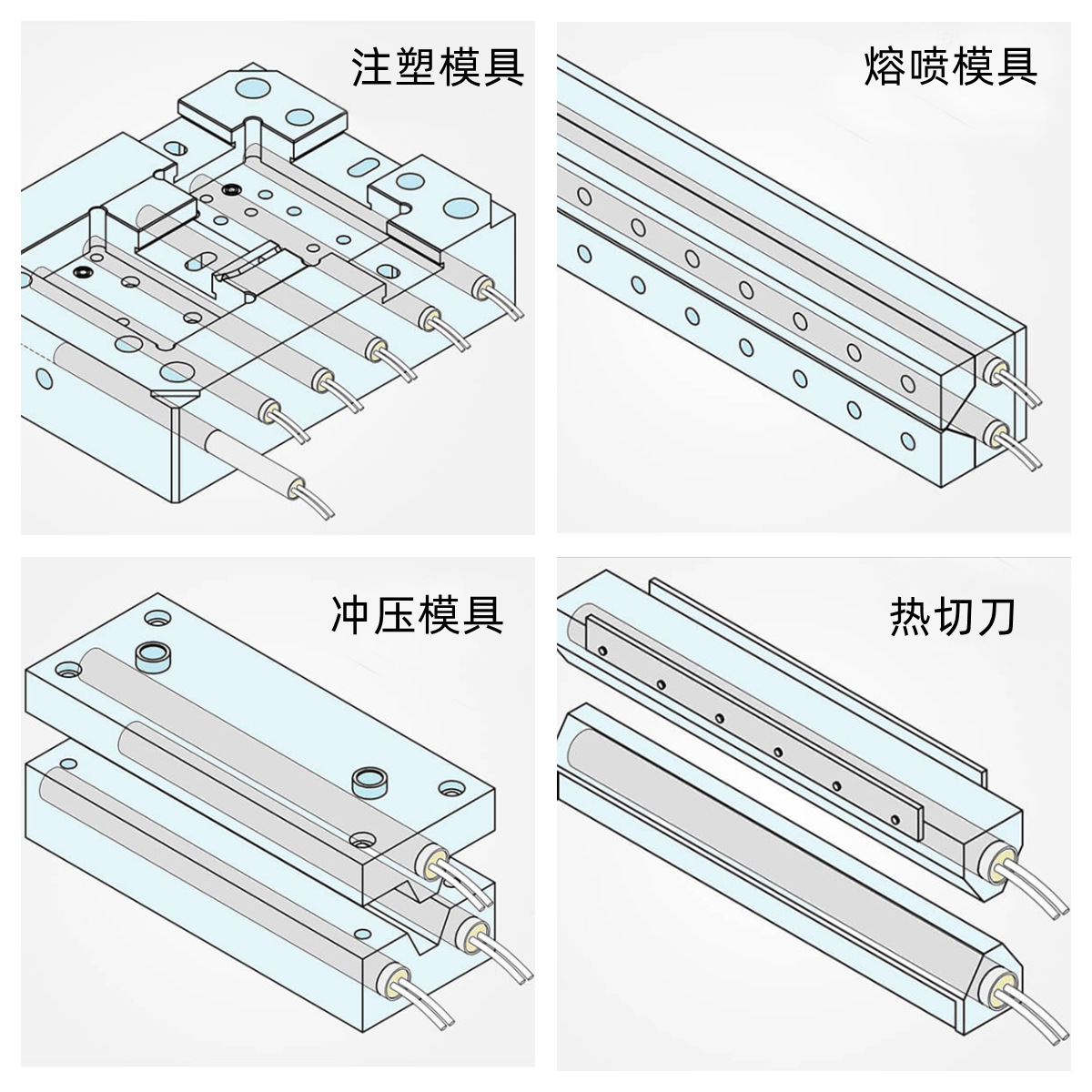 注塑模具

熔喷模具

冲压模具

热切刀