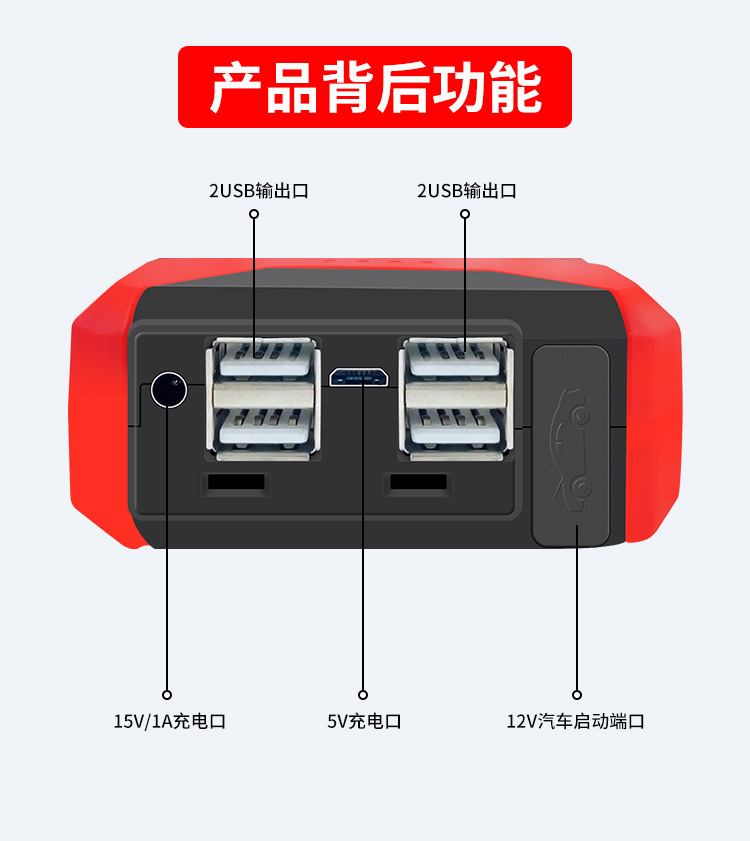 产品背后功能

2USB输出口

2USB输出口

15V/1A充电口

5V充电口

12V汽车启动端口