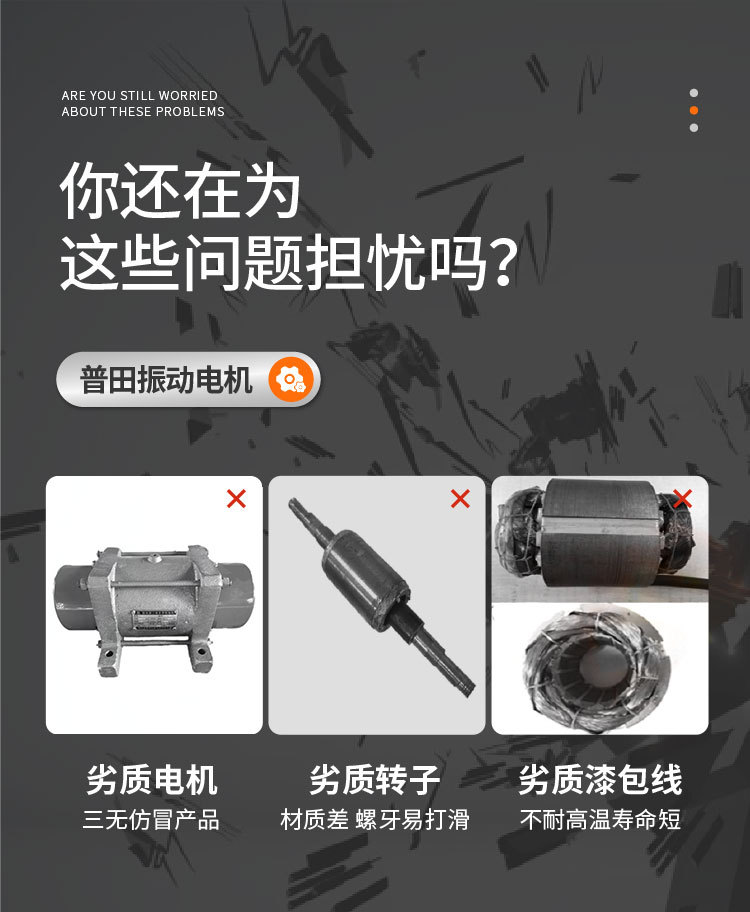 ARE YOU STILL WORRIED
ABOUT THESE PROBLEMS

你还在为
这些问题担忧吗？

普田振动电机

劣质电机
三无仿冒产品

劣质转子
材质差 螺牙易打滑

劣质漆包线
不耐高温寿命短